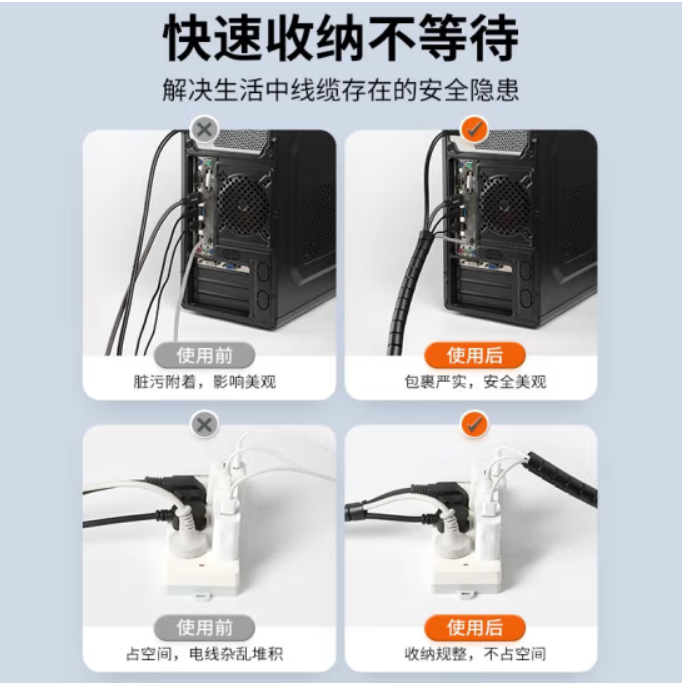 快速收纳不等待

解决生活中线缆存在的安全隐患

使用前

脏污附着，影响美观

使用后

包裹严实，安全美观

使用前

占空间，电线杂乱堆积

使用后

收纳规整，不占空间