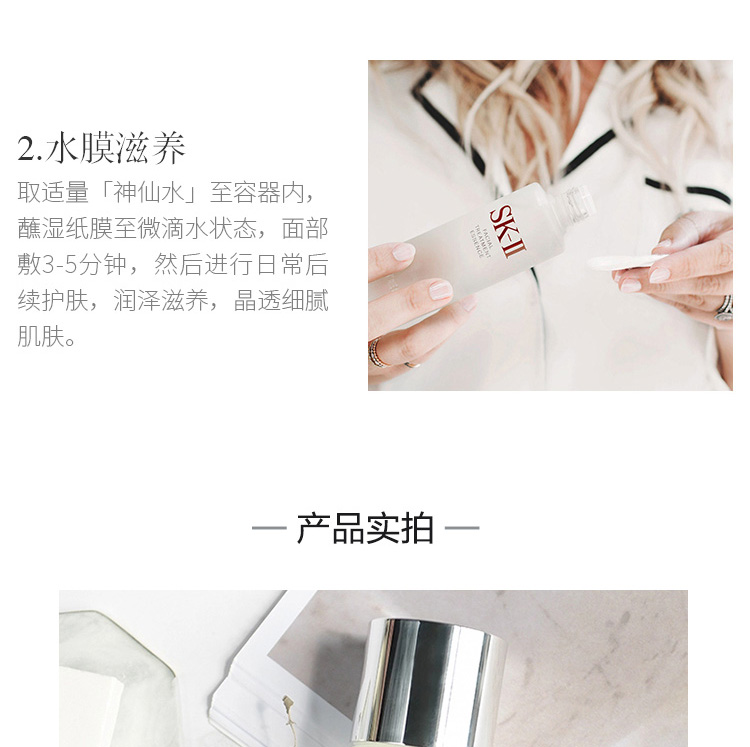 2.水膜滋养

取适量「神仙水」至容器内，蘸湿纸膜至微滴水状态，面部敷3-5分钟，然后进行日常后续护肤，润泽滋养，晶透细腻肌肤。

SK-II
FACIAL TREATMENT ESSENCE

— 产品实拍 —