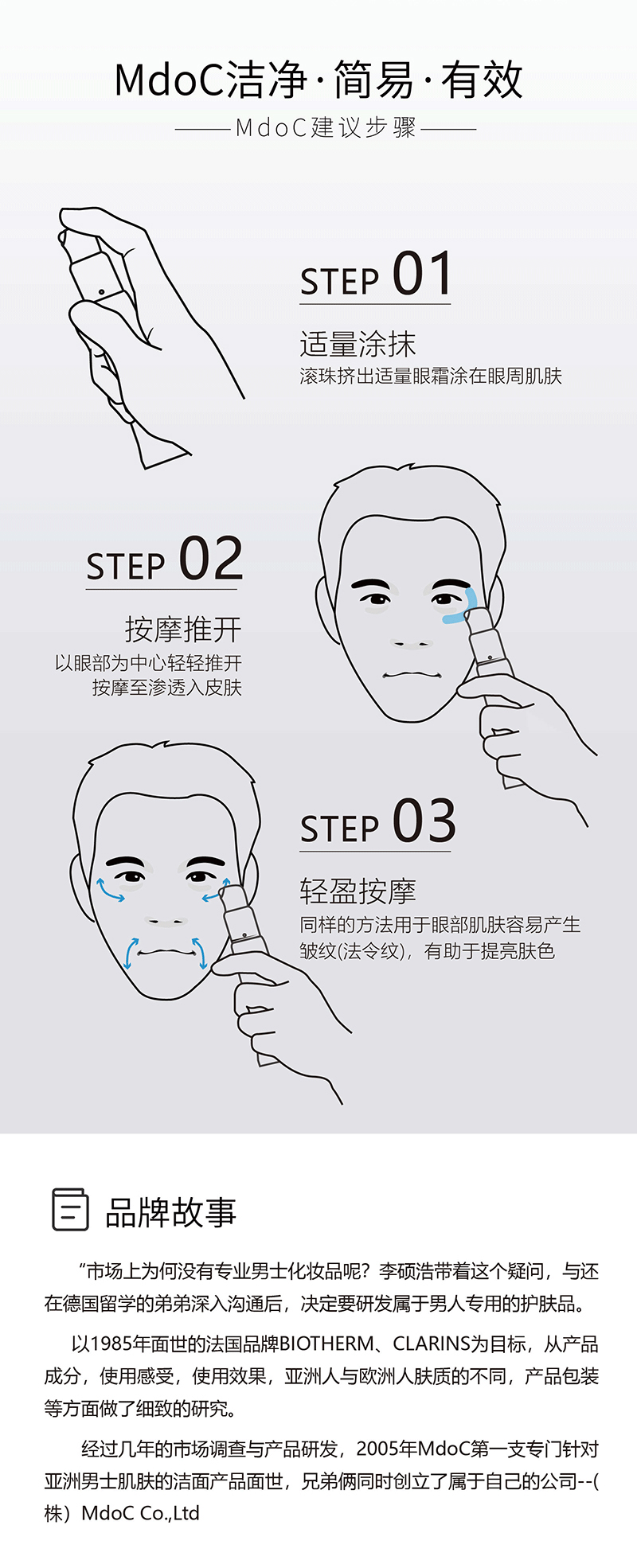 MdoC洁净·简易·有效

MdoC建议步骤

STEP 01

适量涂抹

滚珠挤出适量眼霜涂在眼周肌肤

STEP 02

按摩推开

以眼部为中心轻轻推开
按摩至渗透入皮肤

STEP 03

轻盈按摩

同样的方法用于眼部肌肤容易产生皱纹(法令纹)，有助于提亮肤色

品牌故事

“市场上为何没有专业男士化妆品呢？李硕浩带着这个疑问，与还在德国留学的弟弟深入沟通后，决定要研发属于男人专用的护肤品。

以1985年面世的法国品牌BIOTHERM、CLARINS为目标，从产品成分，使用感受，使用效果，亚洲人与欧洲人肤质的不同，产品包装等方面做了细致的研究。

经过几年的市场调查与产品研发，2005年MdoC第一支专门针对亚洲男士肌肤的洁面产品面世，兄弟俩同时创立了属于自己的公司--(株）MdoC Co.,Ltd