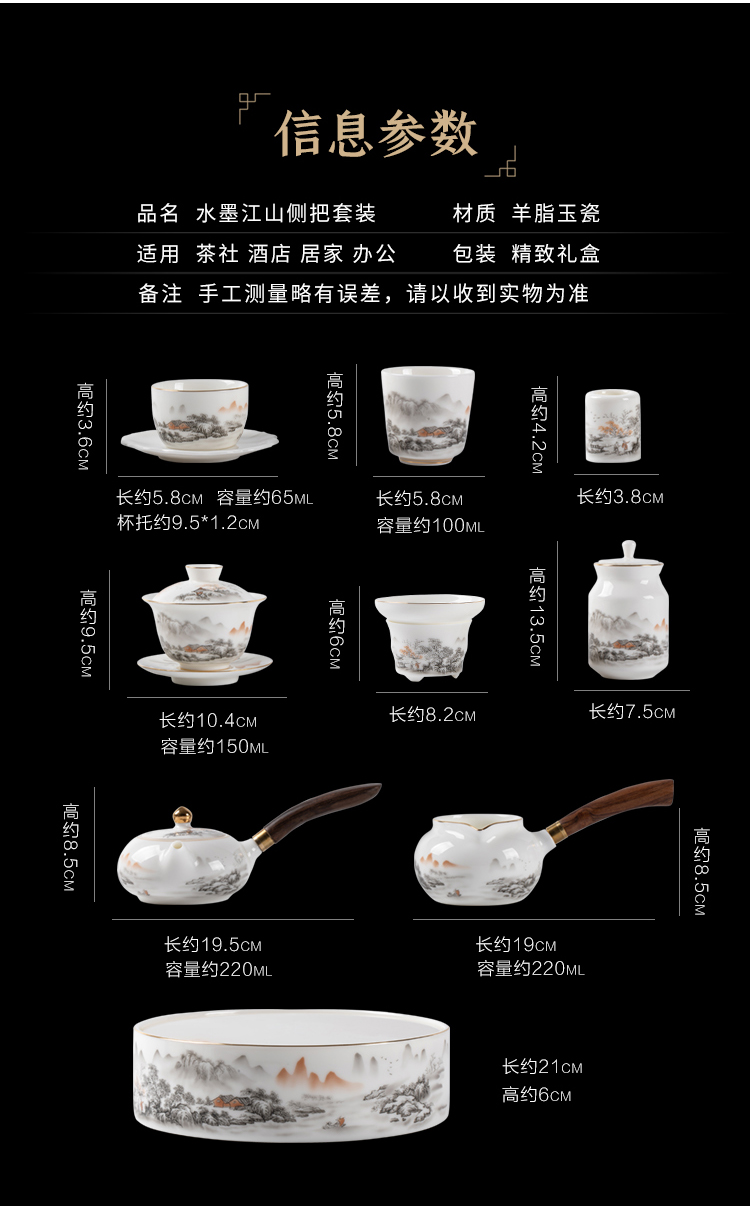 信息参数

品名 水墨江山侧把套装 材质 羊脂玉瓷

适用 茶社 酒店 居家 办公 包装 精致礼盒

备注 手工测量略有误差，请以收到实物为准

高约3.6CM

长约5.8CM 容量约65ML
杯托约9.5*1.2CM

高约5.8CM

长约5.8CM
容量约100ML

高约4.2CM

长约3.8CM

高约9.5CM

长约10.4CM
容量约150ML

高约6CM

长约8.2CM

高约13.5CM

长约7.5CM

高约8.5CM

长约19.5CM
容量约220ML

高约8.5CM

长约19CM
容量约220ML

长约21CM
高约6CM