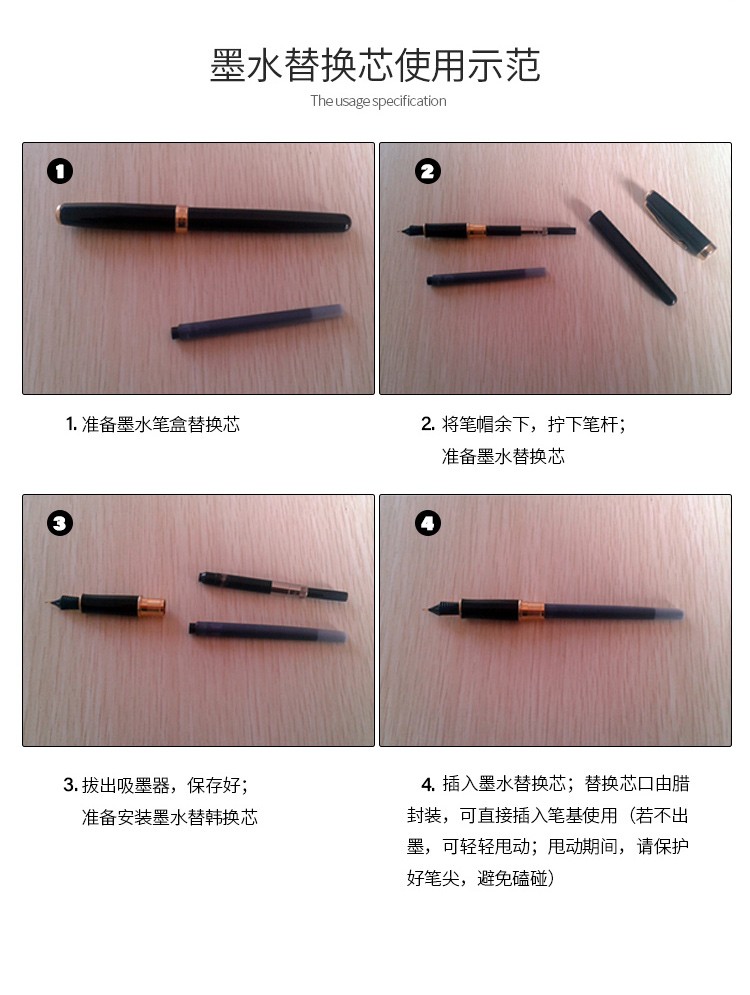 墨水替换芯使用示范

The usage specification

1

2

1. 准备墨水笔盒替换芯

2. 将笔帽余下，拧下笔杆；
准备墨水替换芯

3

4

3. 拔出吸墨器，保存好；
准备安装墨水替韩换芯

4. 插入墨水替换芯；替换芯口由腊封装，可直接插入笔基使用（若不出墨，可轻轻甩动；甩动期间，请保护好笔尖，避免磕碰）