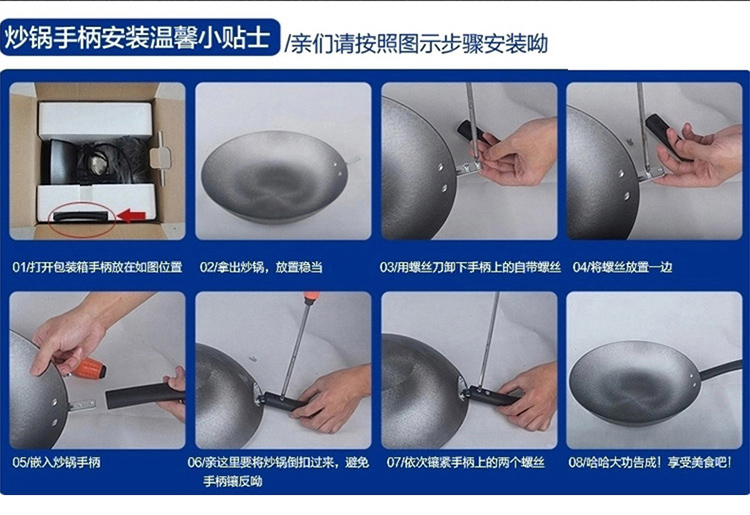 炒锅手柄安装温馨小贴士 /亲们请按照图示步骤安装呦

01/打开包装箱手柄放在如图位置

02/拿出炒锅，放置稳当

03/用螺丝刀卸下手柄上的自带螺丝

04/将螺丝放置一边

05/嵌入炒锅手柄

06/亲这里要将炒锅倒扣过来，避免手柄镶反呦

07/依次镶紧手柄上的两个螺丝

08/哈哈大功告成！享受美食吧！