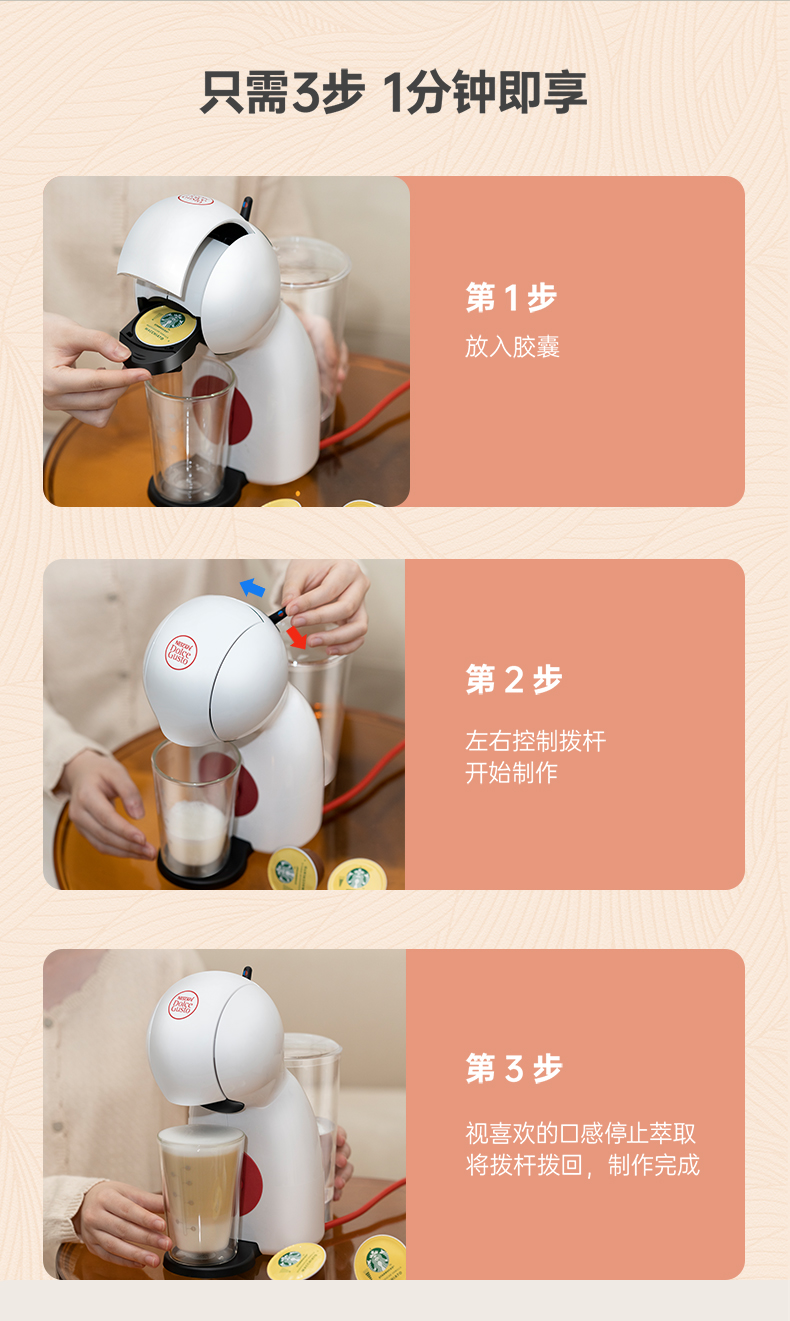 只需3步 1分钟即享

第 1 步

放入胶囊

NESCAFÉ Dolce Gusto

第 2 步

左右控制拨杆
开始制作

NESCAFÉ Dolce Gusto

第 3 步

视喜欢的口感停止萃取
将拨杆拨回，制作完成