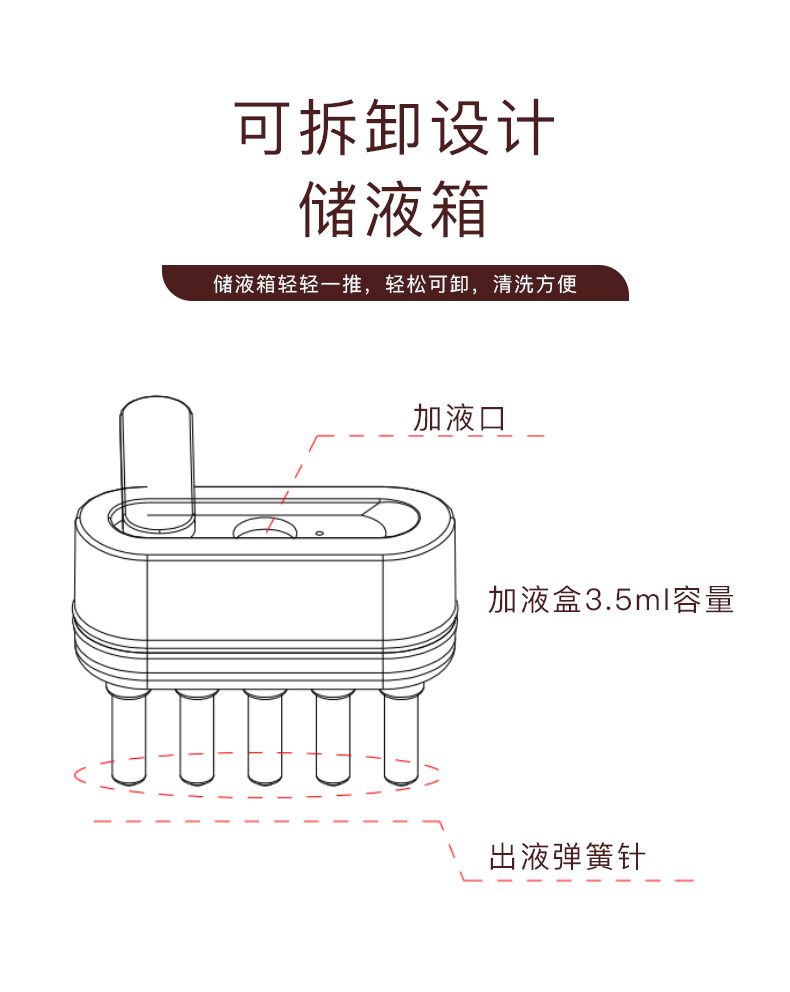 可拆卸设计
储液箱

储液箱轻轻一推，轻松可卸，清洗方便

加液口

加液盒3.5ml容量

出液弹簧针