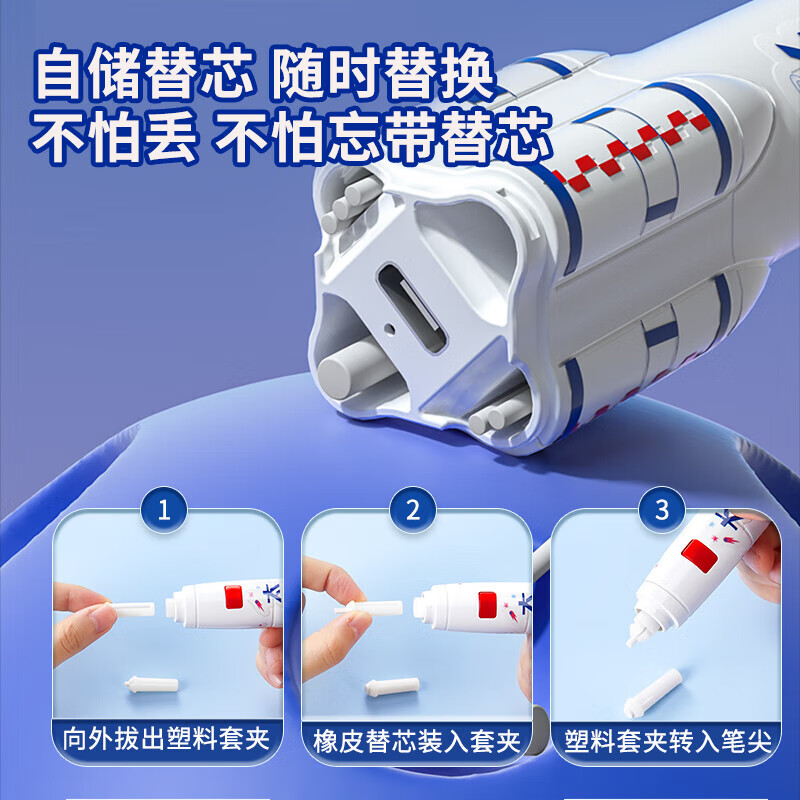 自储替芯 随时替换
不怕丢 不怕忘带替芯

1
向外拔出塑料套夹

2
橡皮替芯装入套夹

3
塑料套夹转入笔尖