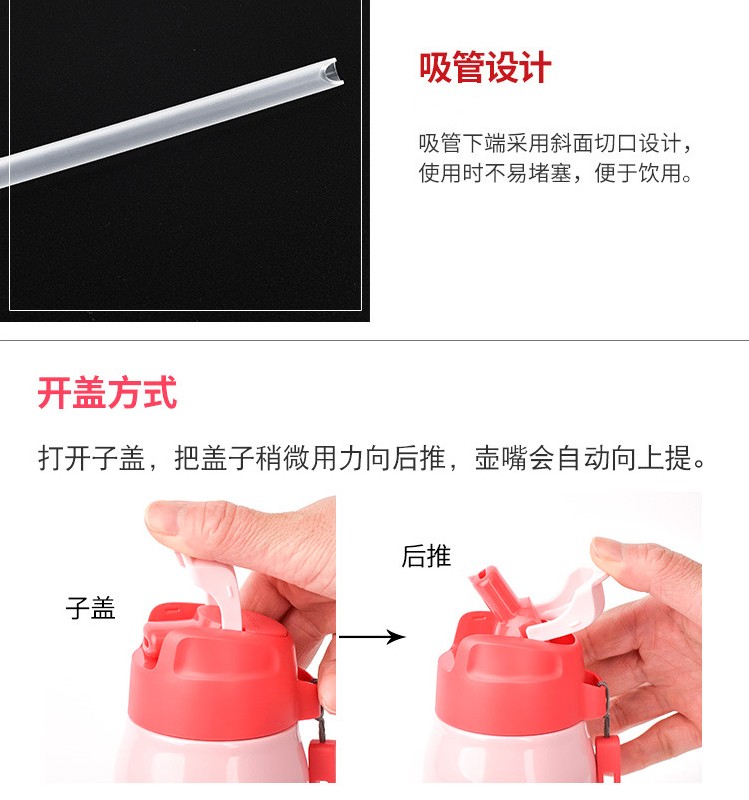 吸管设计

吸管下端采用斜面切口设计，使用时不易堵塞，便于饮用。

开盖方式

打开子盖，把盖子稍微用力向后推，壶嘴会自动向上提。

子盖

后推