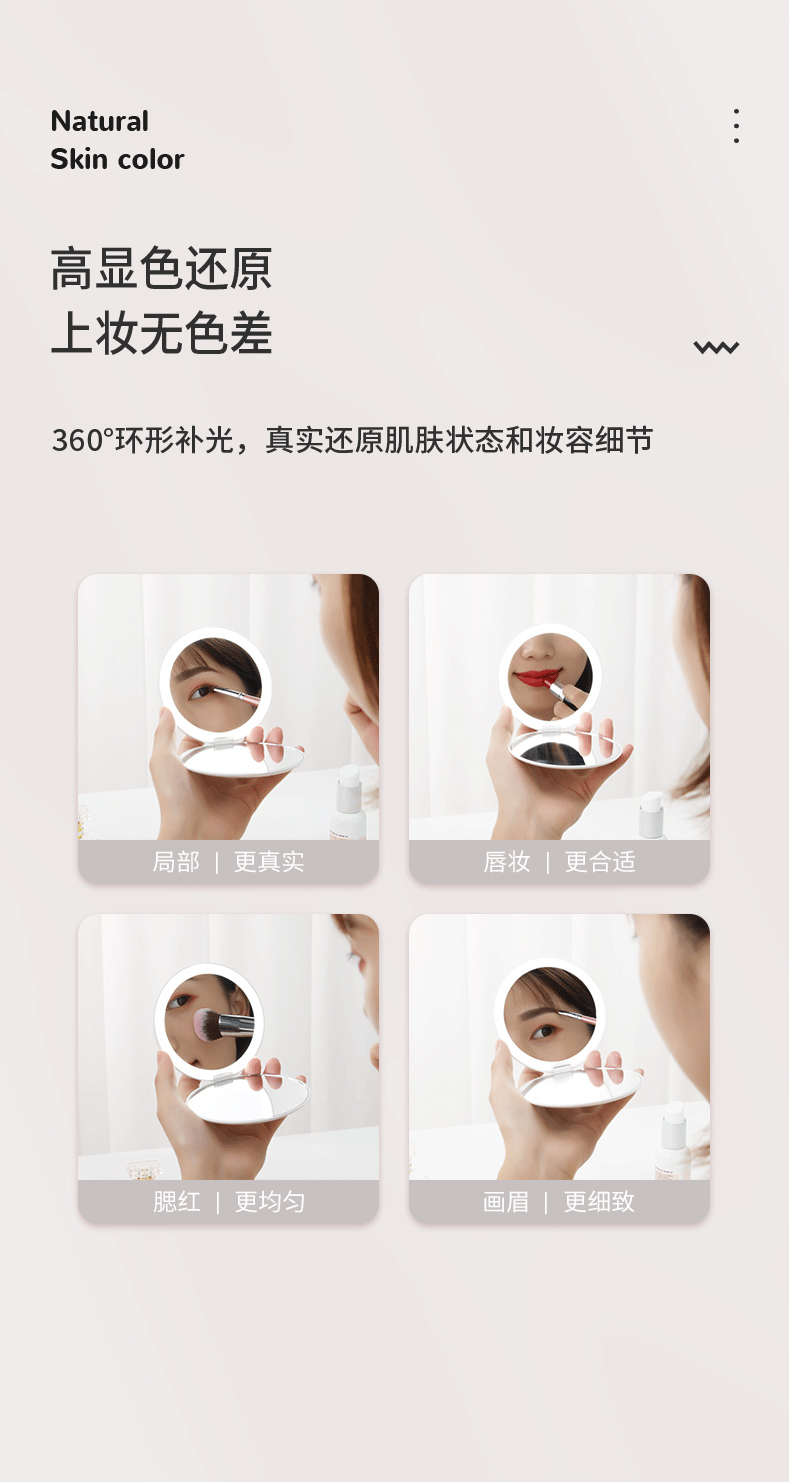 Natural
Skin color

高显色还原
上妆无色差

360°环形补光，真实还原肌肤状态和妆容细节

局部 | 更真实

唇妆 | 更合适

腮红 | 更均匀

画眉 | 更细致