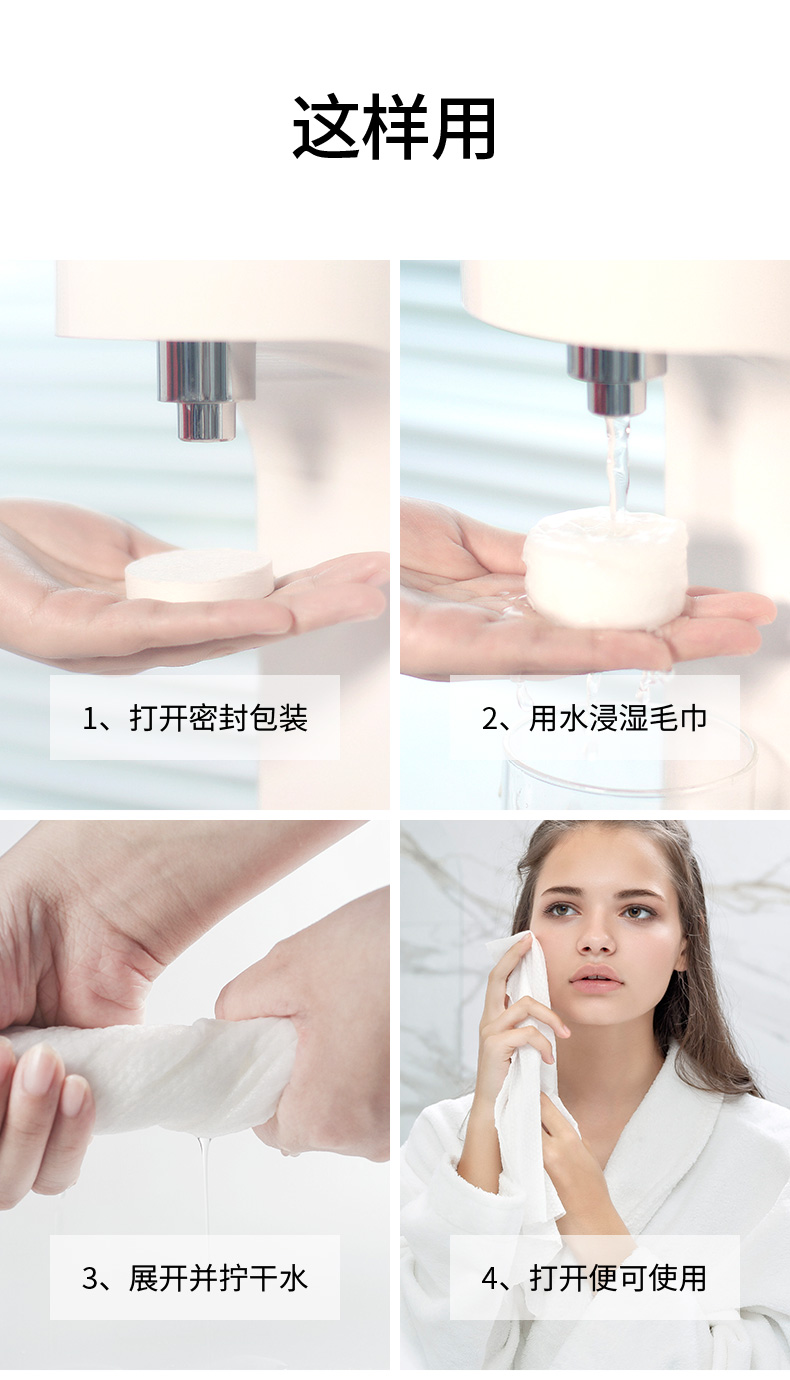 这样用

1、打开密封包装

2、用水浸湿毛巾

3、展开并拧干水

4、打开便可使用