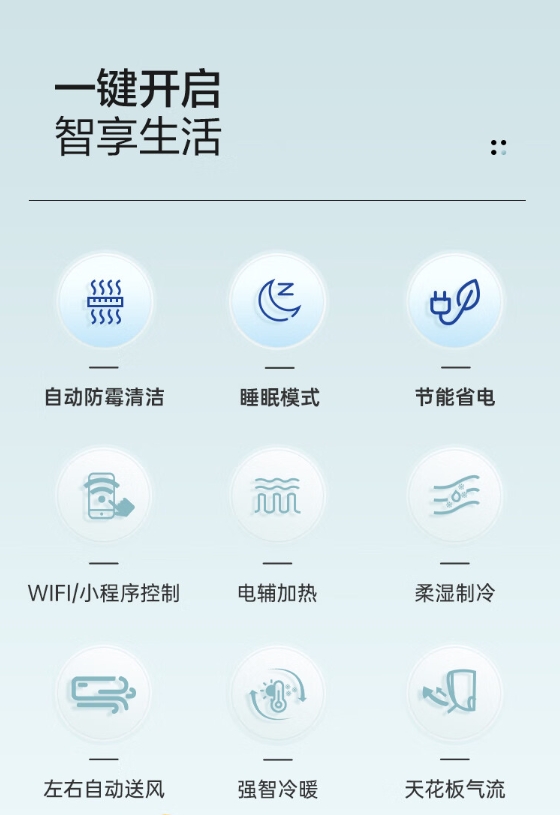 一键开启
智享生活

自动防霉清洁

睡眠模式

节能省电

WIFI/小程序控制

电辅加热

柔湿制冷

左右自动送风

强智冷暖

天花板气流