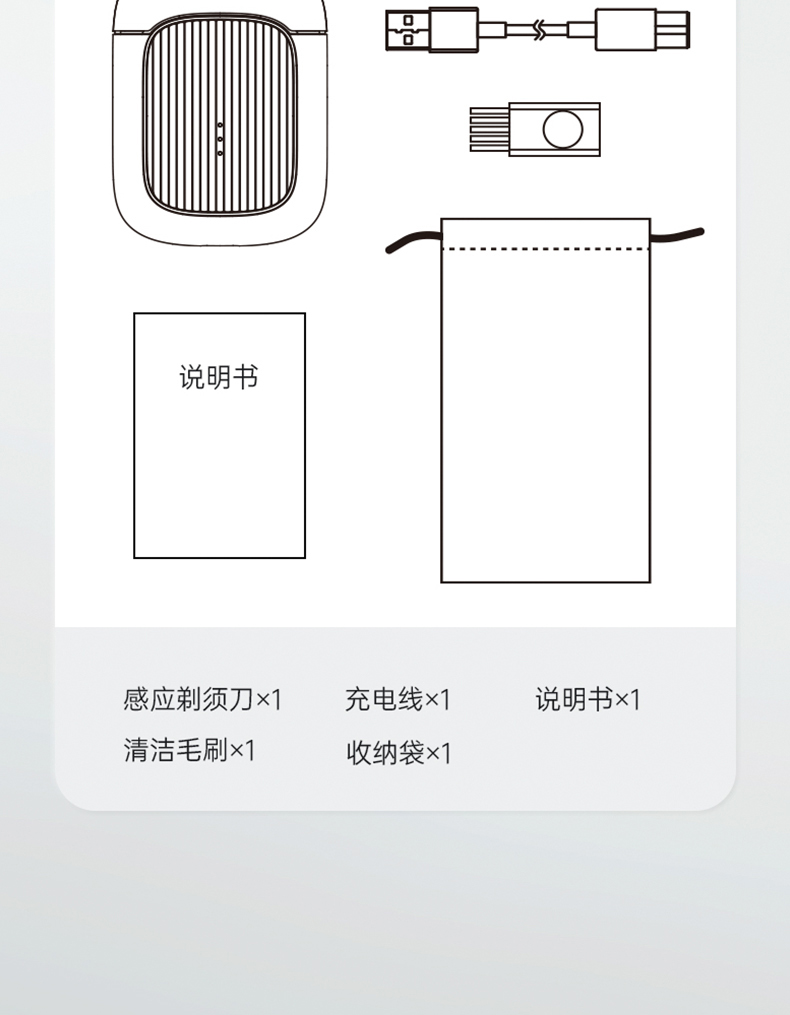 说明书

感应剃须刀×1
充电线×1
说明书×1
清洁毛刷×1
收纳袋×1