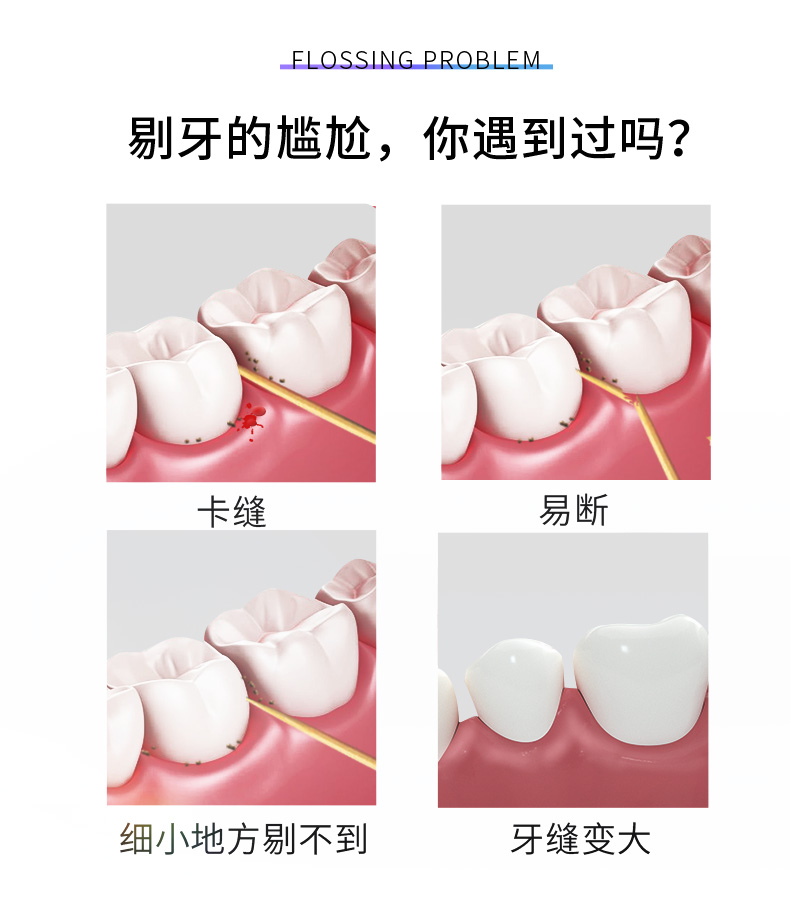 FLOSSING PROBLEM

剔牙的尴尬，你遇到过吗？

卡缝

易断

细小地方剔不到

牙缝变大