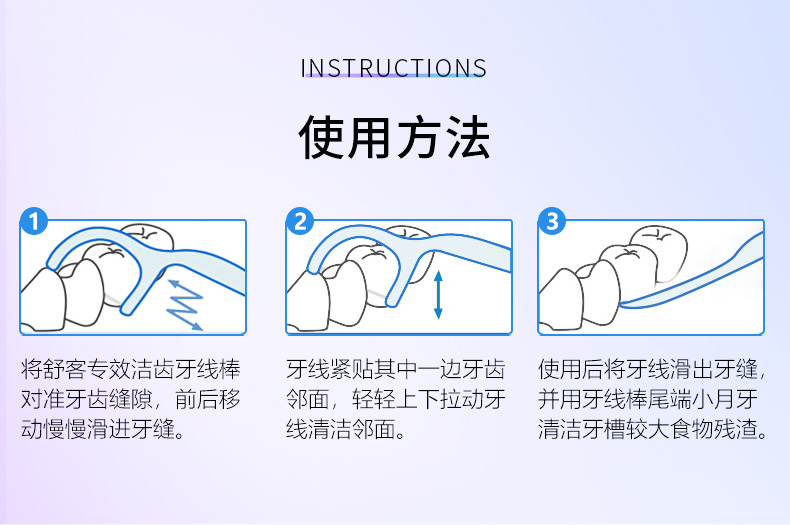 INSTRUCTIONS

使用方法

1

将舒客专效洁齿牙线棒对准牙齿缝隙，前后移动慢慢滑进牙缝。

2

牙线紧贴其中一边牙齿邻面，轻轻上下拉动牙线清洁邻面。

3

使用后将牙线滑出牙缝，并用牙线棒尾端小月牙清洁牙槽较大食物残渣。