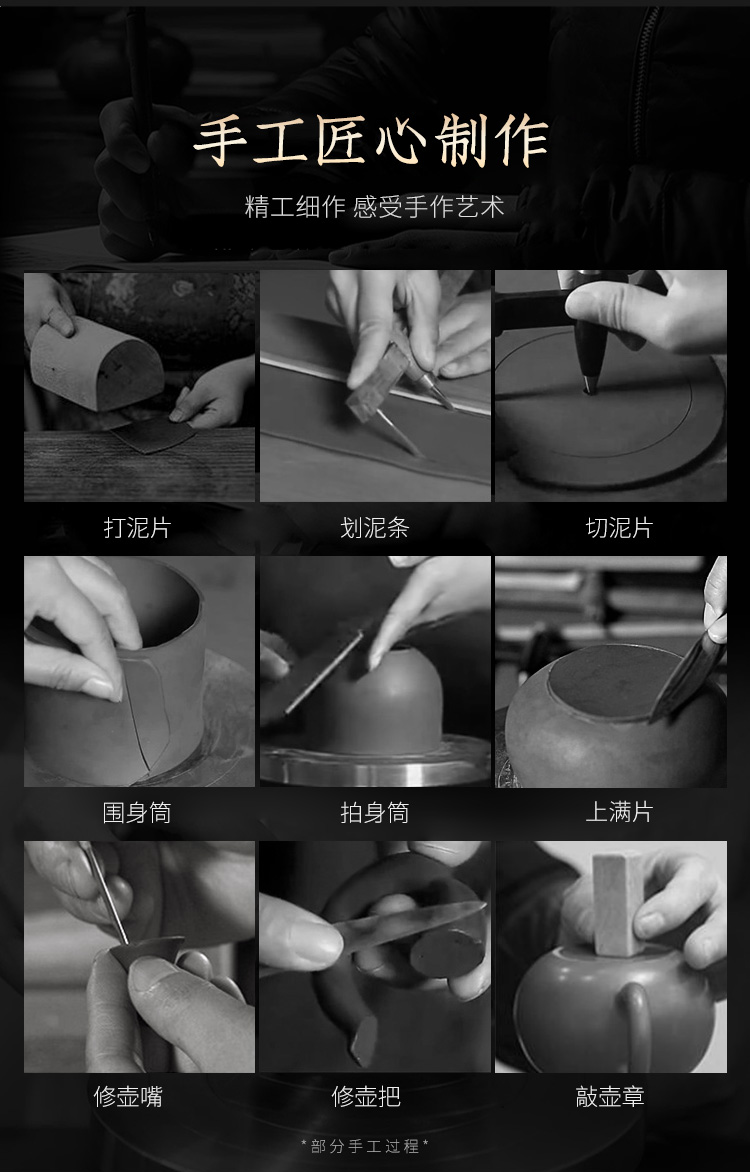 手工匠心制作

精工细作 感受手作艺术

打泥片

划泥条

切泥片

围身筒

拍身筒

上满片

修壶嘴

修壶把

敲壶章

*部分手工过程*