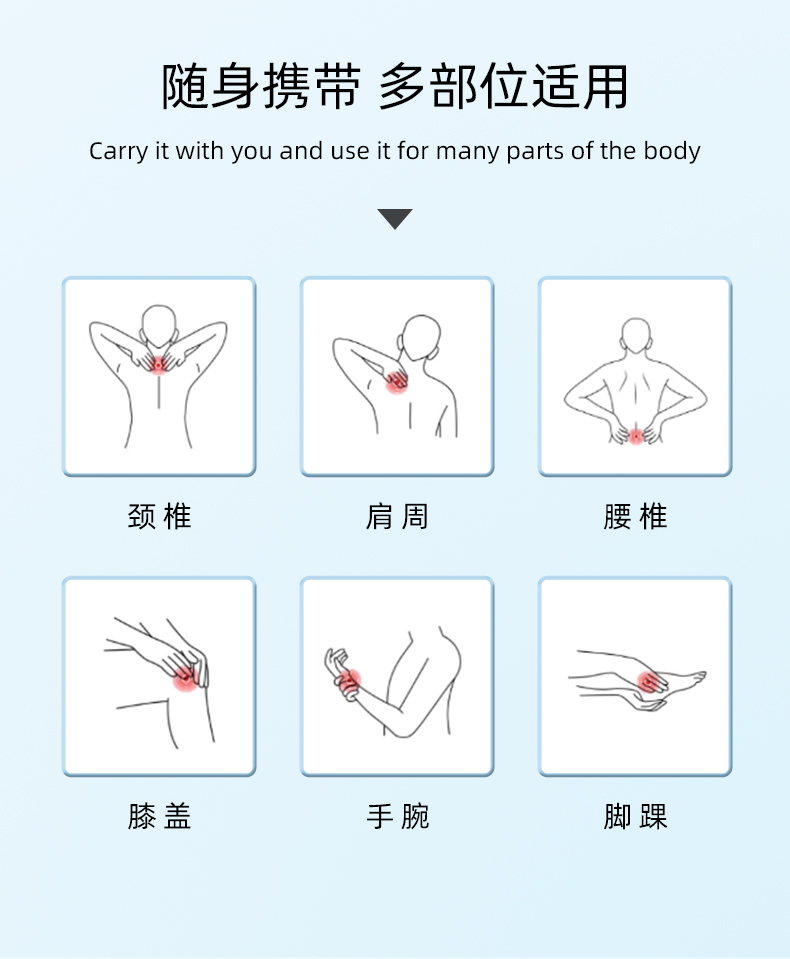 随身携带 多部位适用

Carry it with you and use it for many parts of the body

颈椎

肩周

腰椎

膝盖

手腕

脚踝