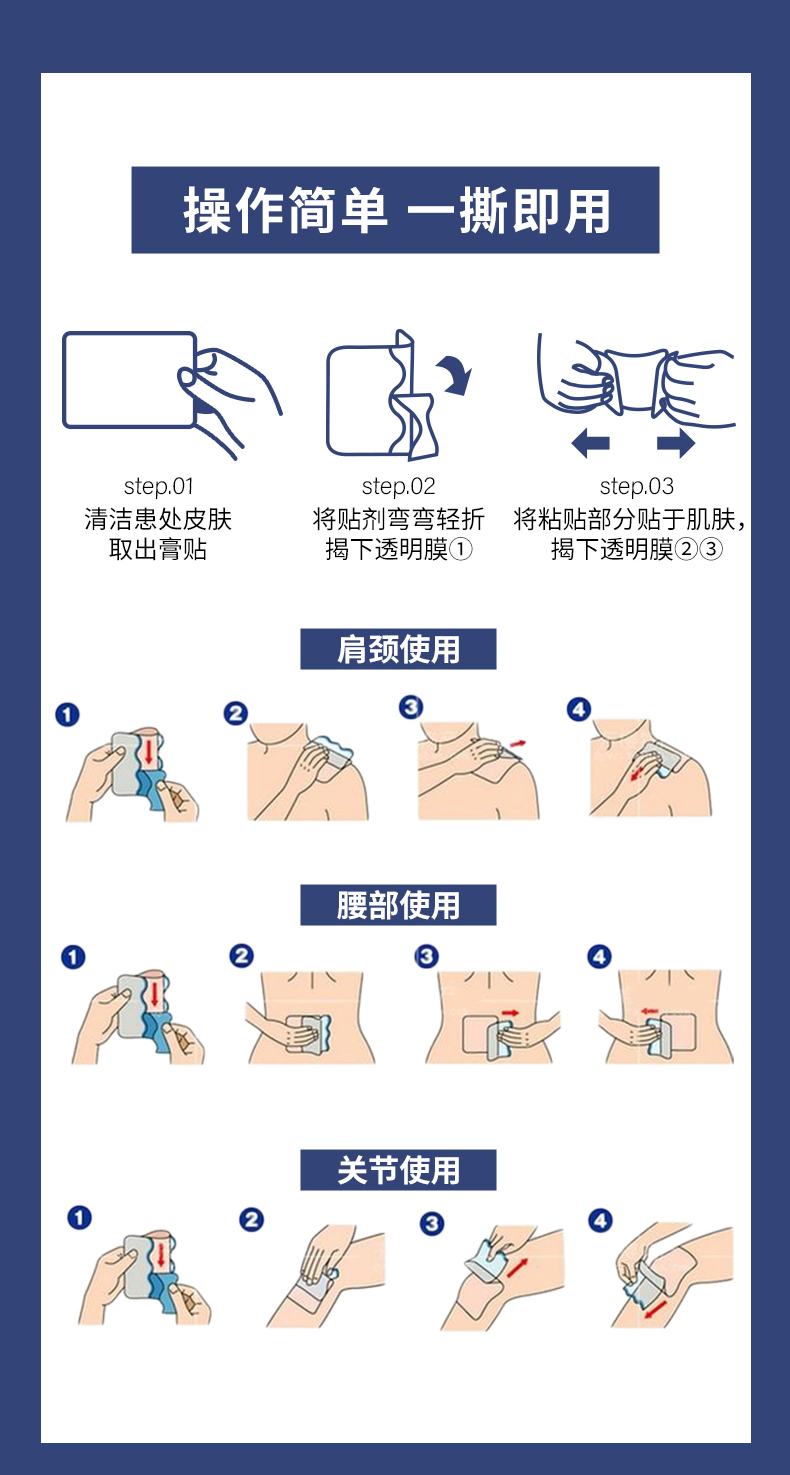 操作简单 一撕即用

step.01
清洁患处皮肤
取出膏贴

step.02
将贴剂弯弯轻折
揭下透明膜①

step.03
将粘贴部分贴于肌肤，
揭下透明膜②③

肩颈使用

1 2 3 4

腰部使用

1 2 3 4

关节使用

1 2 3 4