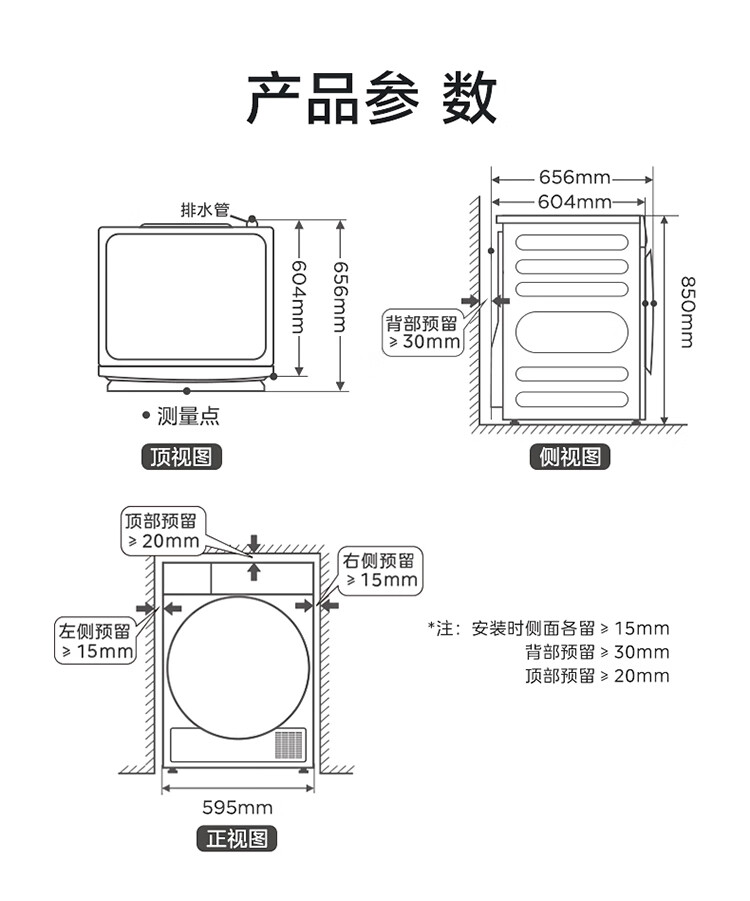 产品参数

排水管
604mm
656mm
• 测量点
顶视图

656mm
604mm
背部预留
≥ 30mm
850mm
侧视图

顶部预留
≥ 20mm
右侧预留
≥ 15mm
左侧预留
≥ 15mm
595mm
正视图

*注：安装时侧面各留 ≥ 15mm
背部预留 ≥ 30mm
顶部预留 ≥ 20mm