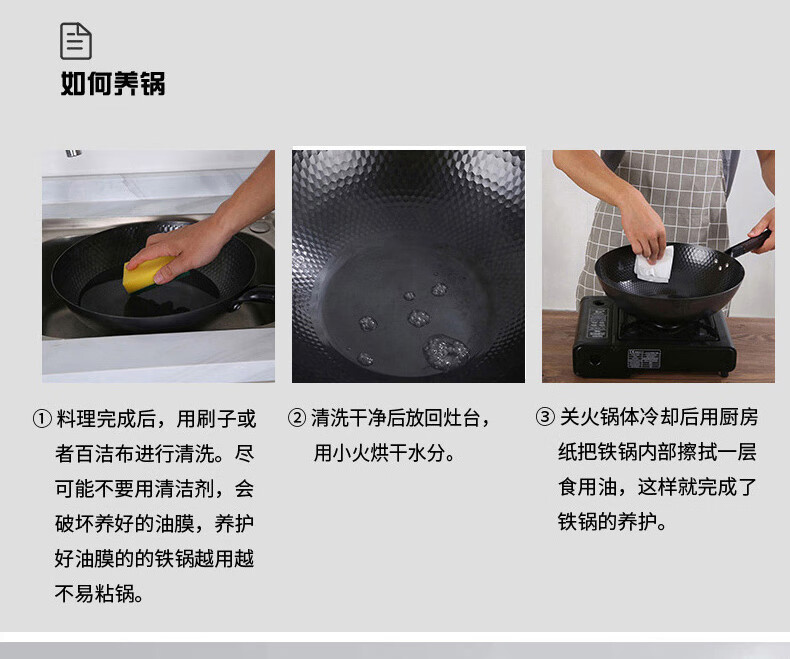 如何养锅

① 料理完成后，用刷子或者百洁布进行清洗。尽可能不要用清洁剂，会破坏养好的油膜，养护好油膜的的铁锅越用越不易粘锅。

② 清洗干净后放回灶台，用小火烘干水分。

③ 关火锅体冷却后用厨房纸把铁锅内部擦拭一层食用油，这样就完成了铁锅的养护。