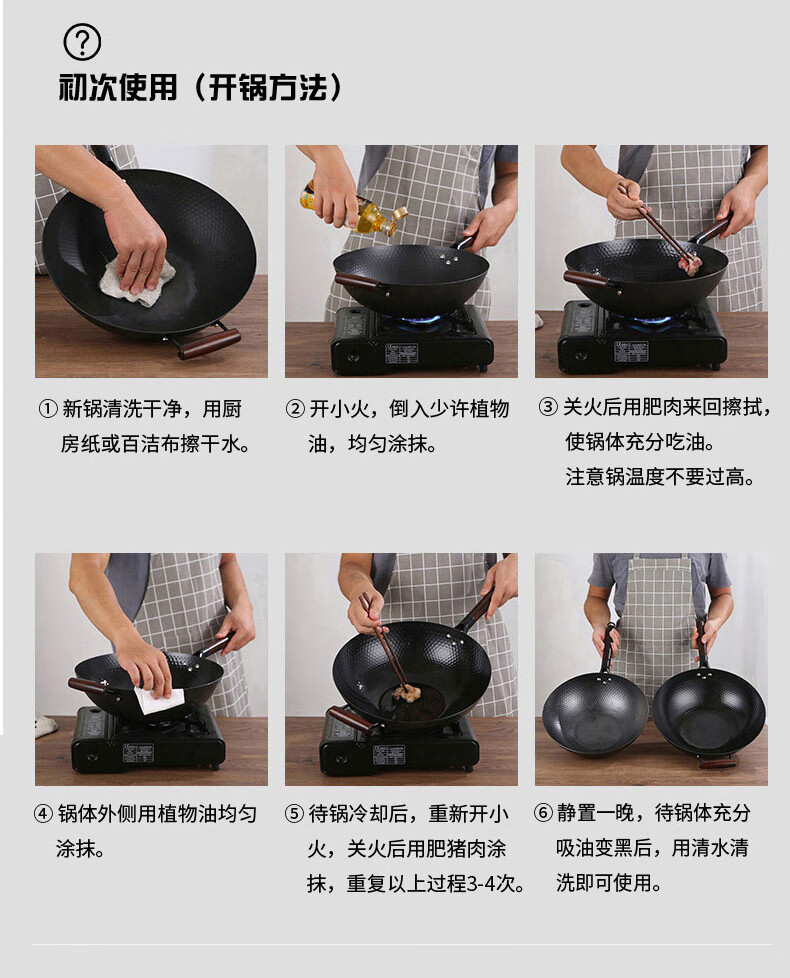 ?

初次使用（开锅方法）

① 新锅清洗干净，用厨房纸或百洁布擦干水。

② 开小火，倒入少许植物油，均匀涂抹。

③ 关火后用肥肉来回擦拭，使锅体充分吃油。
注意锅温度不要过高。

④ 锅体外侧用植物油均匀涂抹。

⑤ 待锅冷却后，重新开小火，关火后用肥猪肉涂抹，重复以上过程3-4次。

⑥ 静置一晚，待锅体充分吸油变黑后，用清水清洗即可使用。