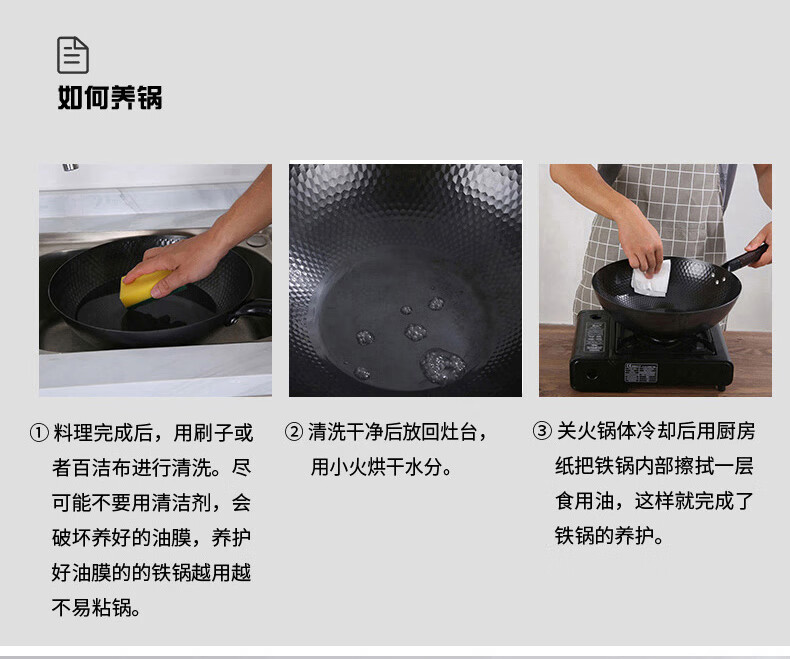 如何养锅

① 料理完成后，用刷子或者百洁布进行清洗。尽可能不要用清洁剂，会破坏养好的油膜，养护好油膜的的铁锅越用越不易粘锅。

② 清洗干净后放回灶台，用小火烘干水分。

③ 关火锅体冷却后用厨房纸把铁锅内部擦拭一层食用油，这样就完成了铁锅的养护。