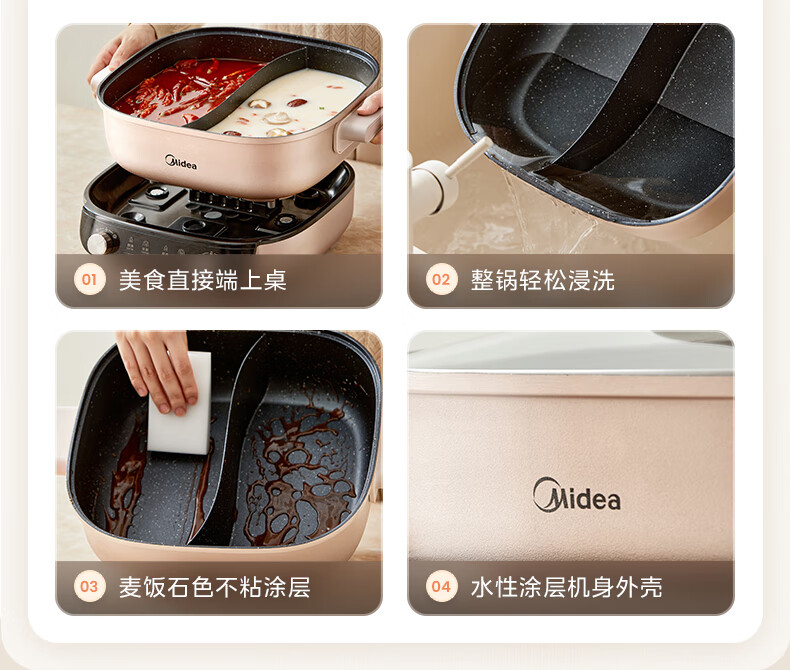 Midea

01 美食直接端上桌

02 整锅轻松浸洗

03 麦饭石色不粘涂层

Midea

04 水性涂层机身外壳