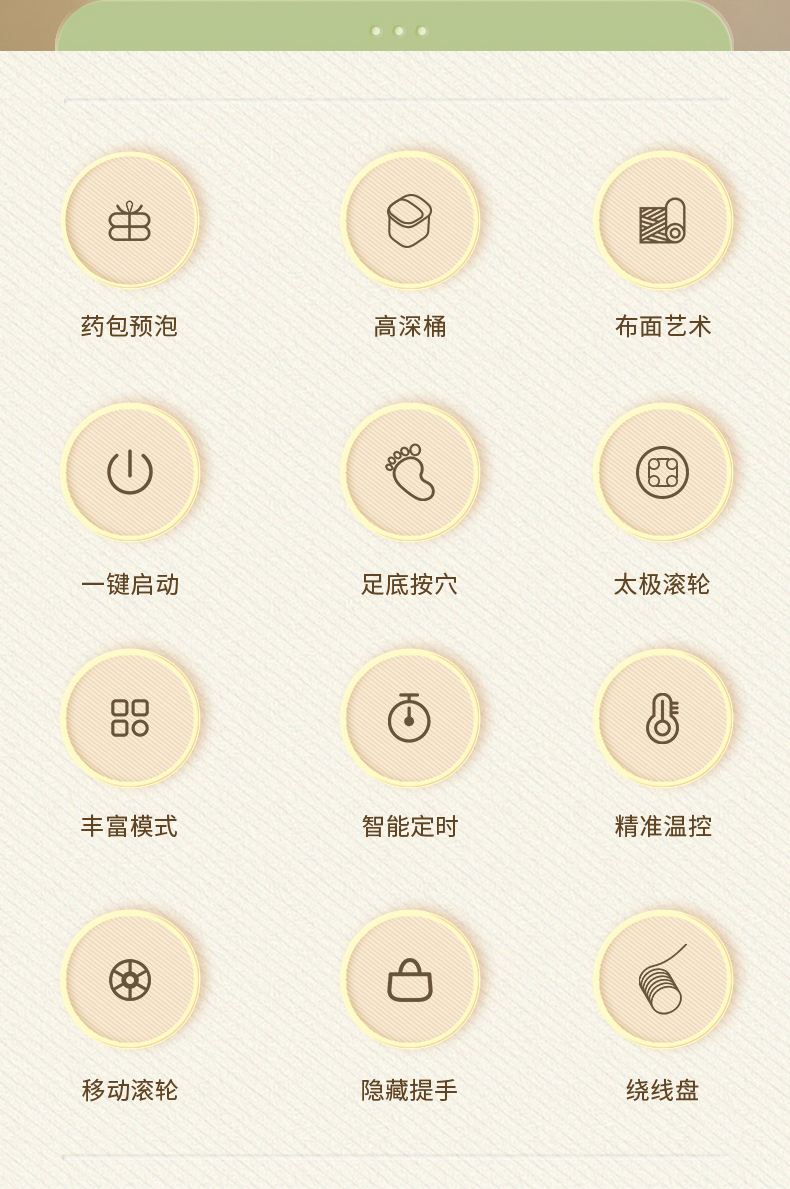 药包预泡

高深桶

布面艺术

一键启动

足底按穴

太极滚轮

丰富模式

智能定时

精准温控

移动滚轮

隐藏提手

绕线盘