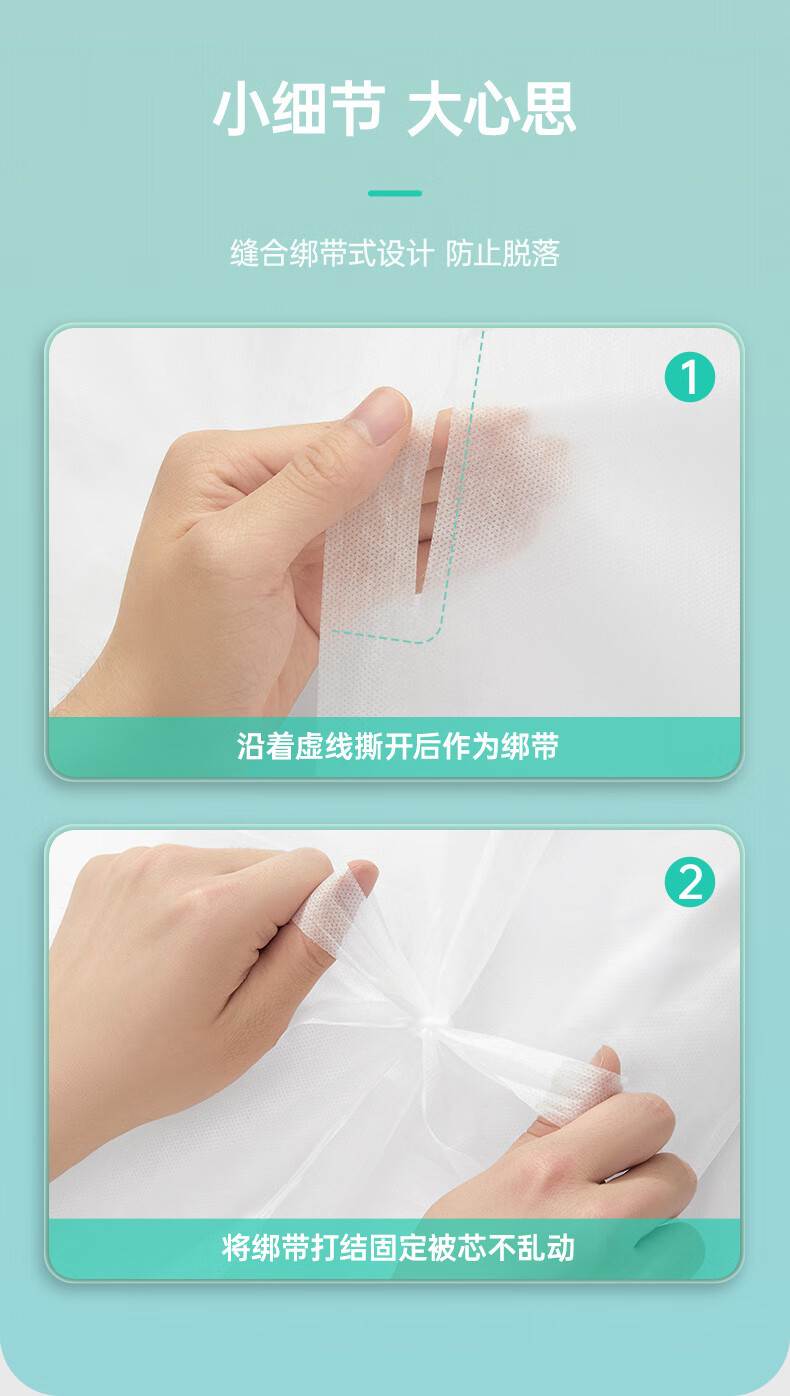 小细节 大心思

缝合绑带式设计 防止脱落

1

沿着虚线撕开后作为绑带

2

将绑带打结固定被芯不乱动