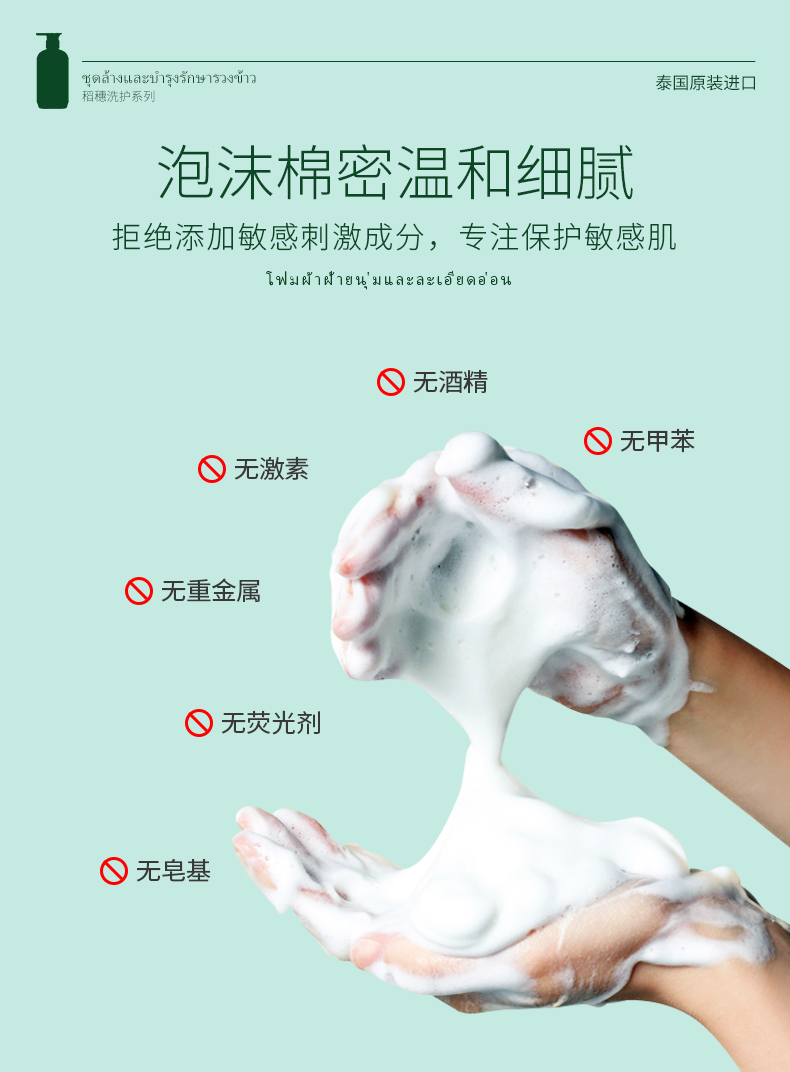 ชุดล้างและบำรุงรักษารวงข้าว
稻穗洗护系列

泰国原装进口

泡沫棉密温和细腻

拒绝添加敏感刺激成分，专注保护敏感肌

โฟมผ้าฝ้ายนุ่มและละเอียดอ่อน

无酒精

无甲苯

无激素

无重金属

无荧光剂

无皂基