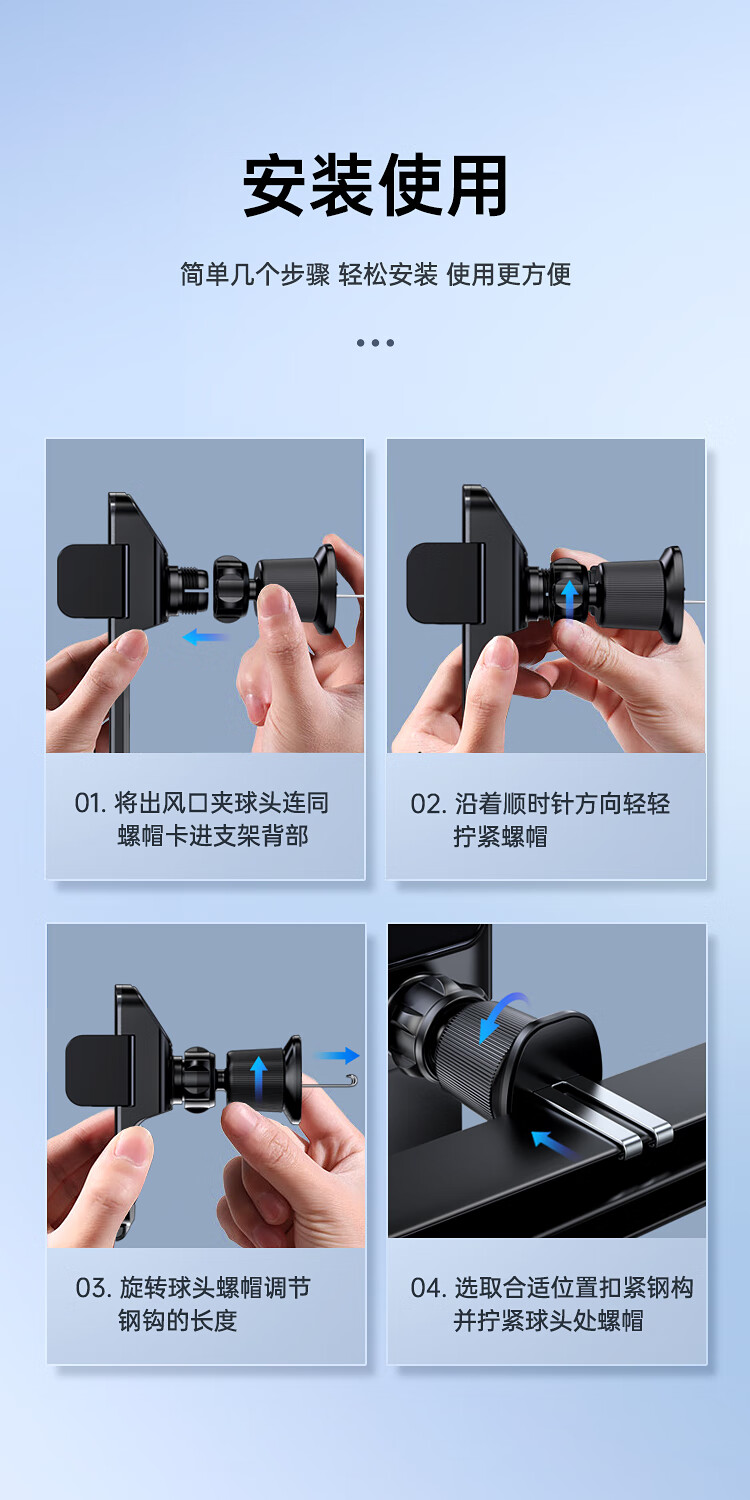 安装使用

简单几个步骤 轻松安装 使用更方便

01. 将出风口夹球头连同螺帽卡进支架背部

02. 沿着顺时针方向轻轻拧紧螺帽

03. 旋转球头螺帽调节钢钩的长度

04. 选取合适位置扣紧钢构并拧紧球头处螺帽