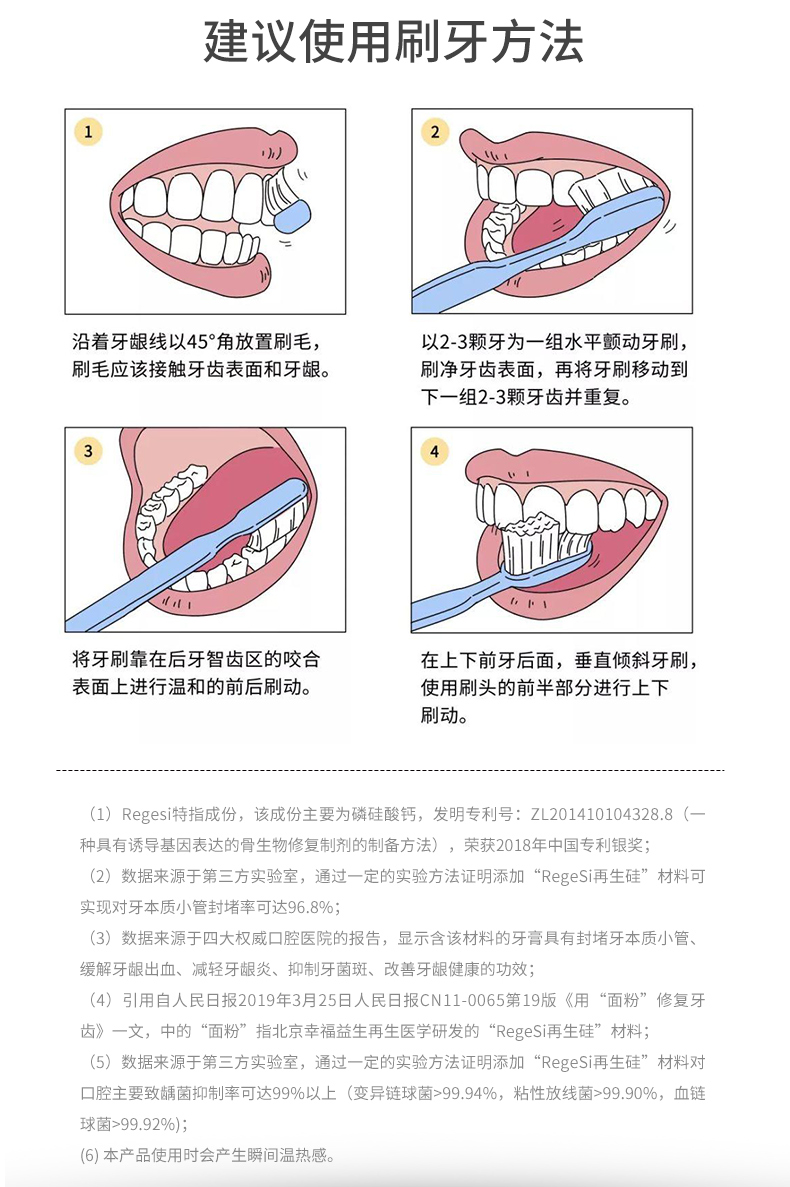 建议使用刷牙方法

1

沿着牙龈线以45°角放置刷毛，刷毛应该接触牙齿表面和牙龈。

2

以2-3颗牙为一组水平颤动牙刷，刷净牙齿表面，再将牙刷移动到下一组2-3颗牙齿并重复。

3

将牙刷靠在后牙智齿区的咬合表面上进行温和的前后刷动。

4

在上下前牙后面，垂直倾斜牙刷，使用刷头的前半部分进行上下刷动。

（1）Regesi特指成份，该成份主要为磷硅酸钙，发明专利号：ZL201410104328.8（一种具有诱导基因表达的骨生物修复制剂的制备方法），荣获2018年中国专利银奖；

（2）数据来源于第三方实验室，通过一定的实验方法证明添加“RegeSi再生硅”材料可实现对牙本质小管封堵率可达96.8%；

（3）数据来源于四大权威口腔医院的报告，显示含该材料的牙膏具有封堵牙本质小管、缓解牙龈出血、减轻牙龈炎、抑制牙菌斑、改善牙龈健康的功效；

（4）引用自人民日报2019年3月25日人民日报CN11-0065第19版《用“面粉”修复牙齿》一文，中的“面粉”指北京幸福益生再生医学研发的“RegeSi再生硅”材料；

（5）数据来源于第三方实验室，通过一定的实验方法证明添加“RegeSi再生硅”材料对口腔主要致龋菌抑制率可达99%以上（变异链球菌>99.94%，粘性放线菌>99.90%，血链球菌>99.92%）；

(6) 本产品使用时会产生瞬间温热感。