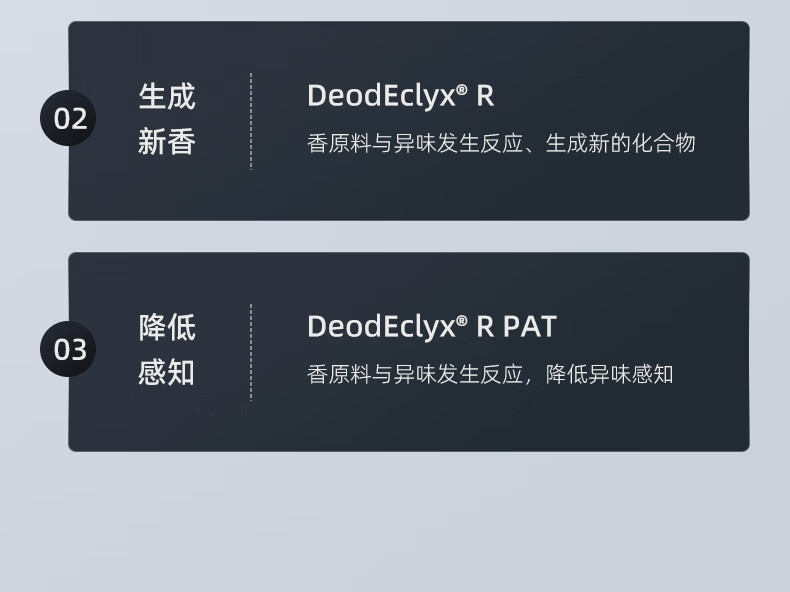 02

生成
新香

DeodEclyx® R

香原料与异味发生反应、生成新的化合物

03

降低
感知

DeodEclyx® R PAT

香原料与异味发生反应，降低异味感知