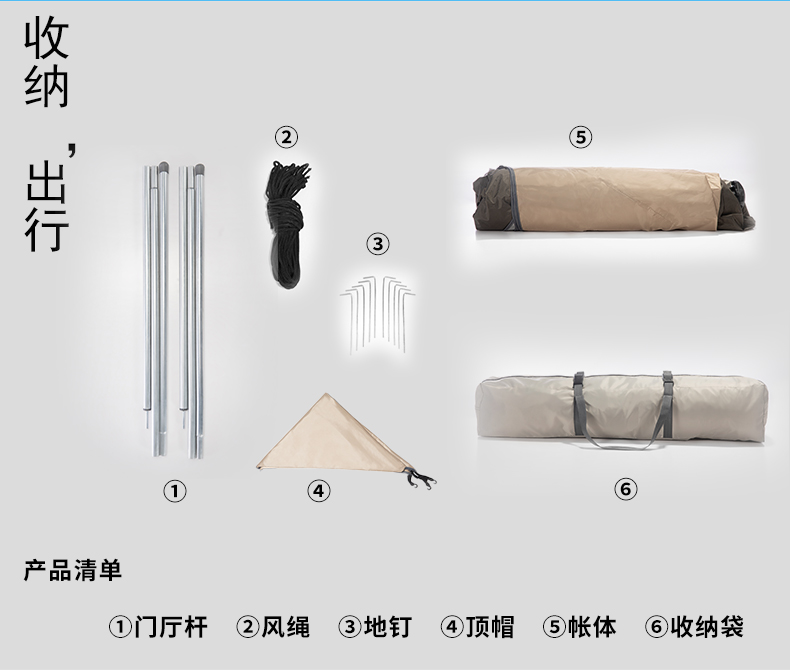 收纳，出行

②

⑤

③

①

④

⑥

产品清单

①门厅杆 ②风绳 ③地钉 ④顶帽 ⑤帐体 ⑥收纳袋