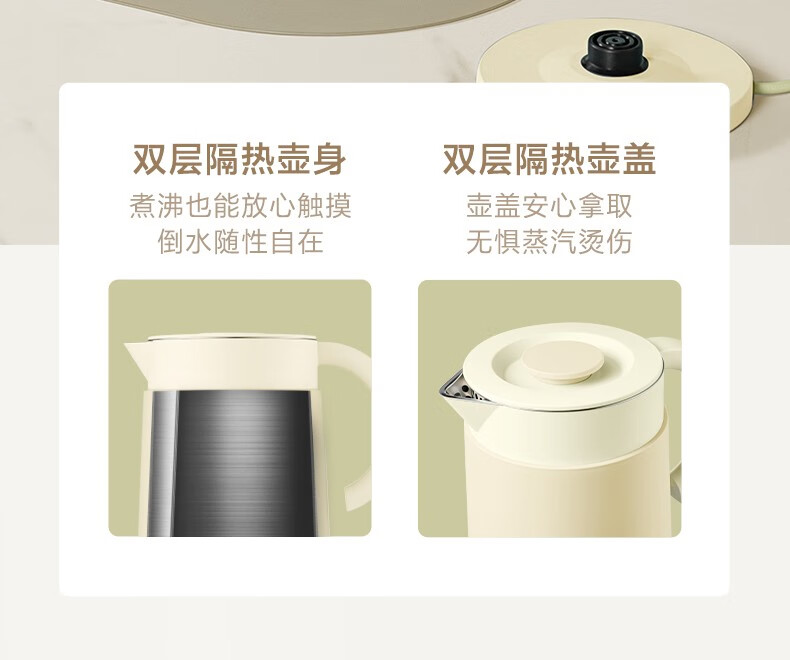 双层隔热壶身
煮沸也能放心触摸
倒水随性自在

双层隔热壶盖
壶盖安心拿取
无惧蒸汽烫伤