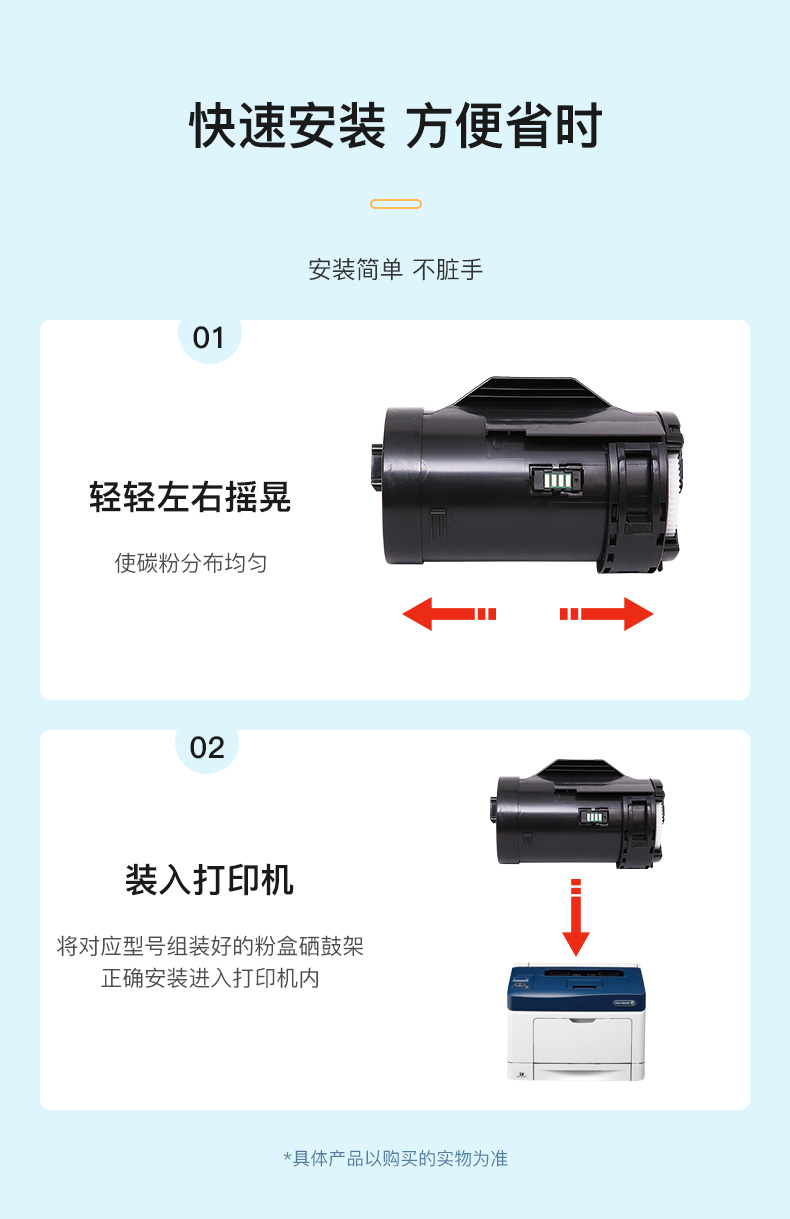 快速安装 方便省时

安装简单 不脏手

01

轻轻左右摇晃

使碳粉分布均匀

02

装入打印机

将对应型号组装好的粉盒硒鼓架
正确安装进入打印机内

*具体产品以购买的实物为准