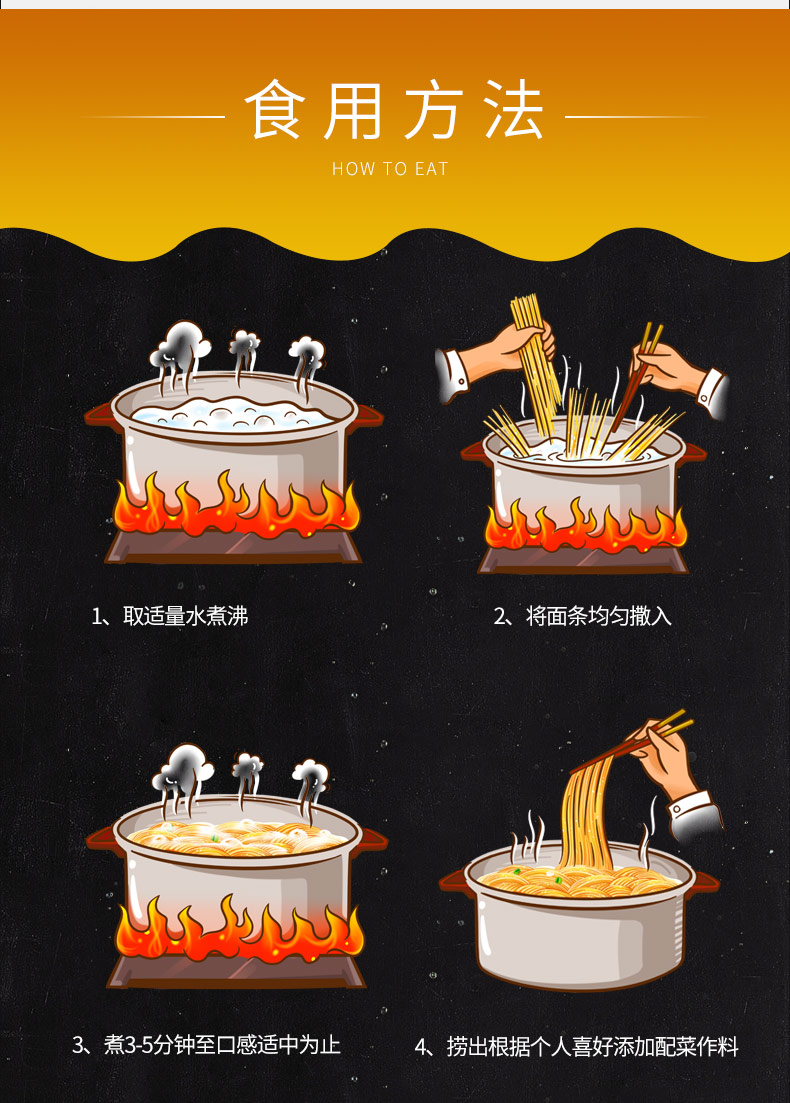 食用方法

HOW TO EAT

1、取适量水煮沸

2、将面条均匀撒入

3、煮3-5分钟至口感适中为止

4、捞出根据个人喜好添加配菜作料