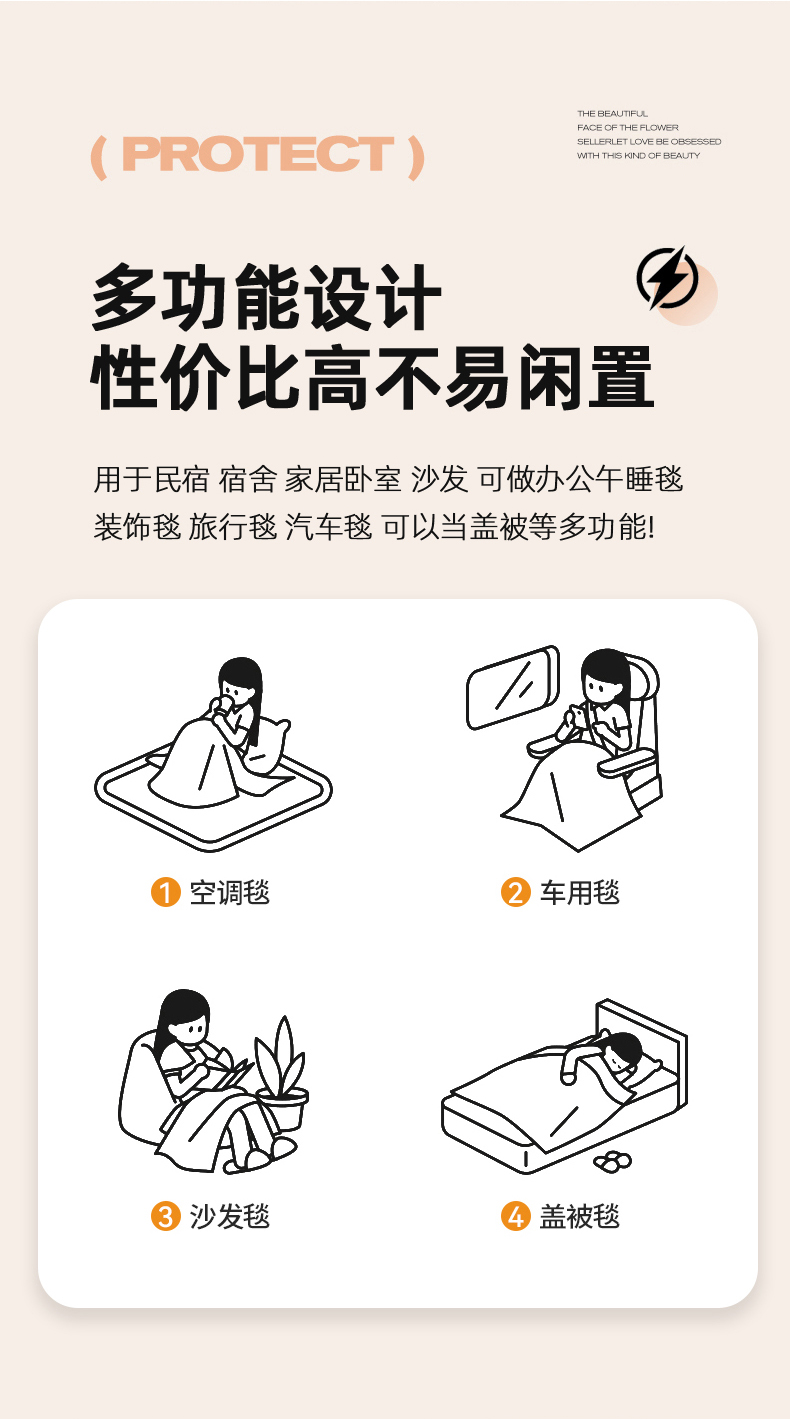 ( PROTECT )

THE BEAUTIFUL
FACE OF THE FLOWER
SELLERLET LOVE BE OBSESSED
WITH THIS KIND OF BEAUTY

多功能设计
性价比高不易闲置

用于民宿 宿舍 家居卧室 沙发 可做办公午睡毯
装饰毯 旅行毯 汽车毯 可以当盖被等多功能!

1 空调毯

2 车用毯

3 沙发毯

4 盖被毯