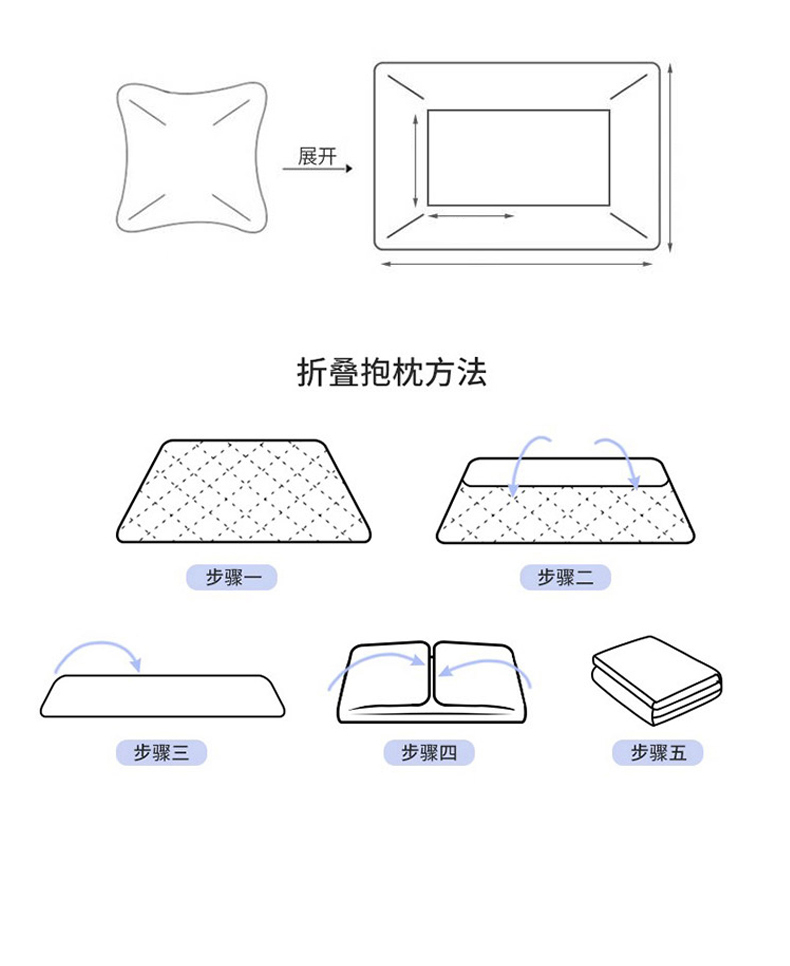 展开

折叠抱枕方法

步骤一

步骤二

步骤三

步骤四

步骤五