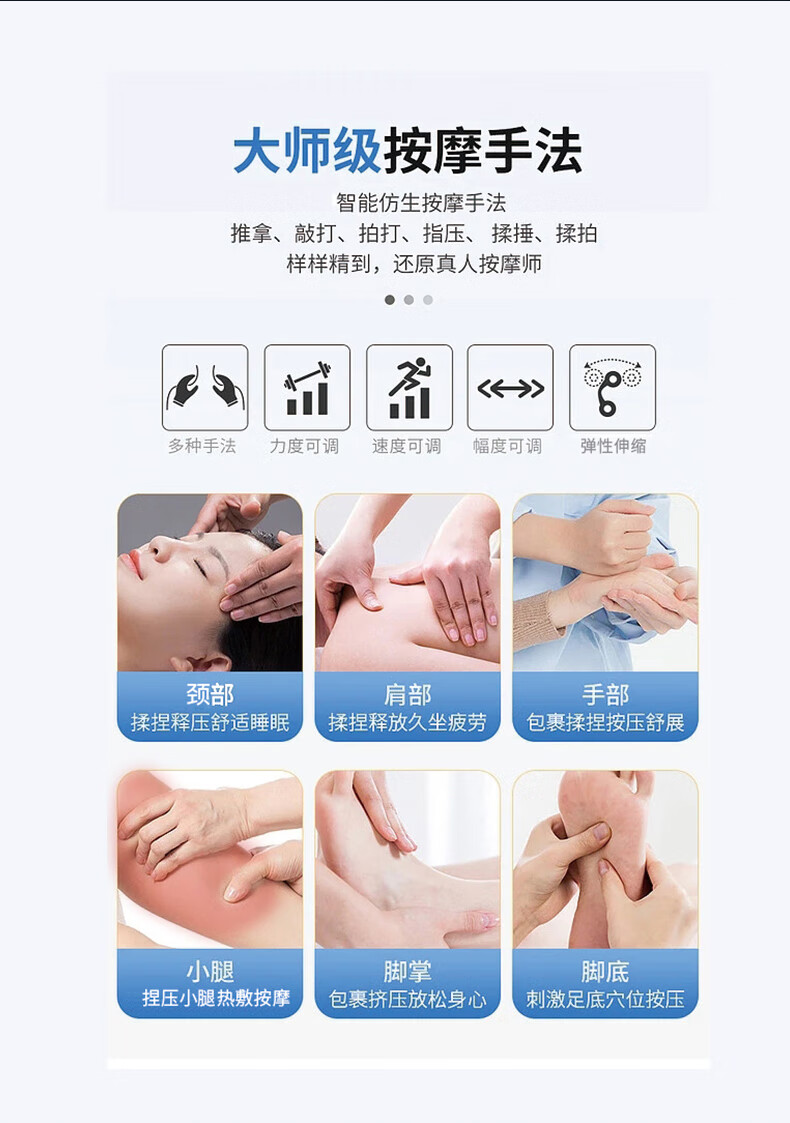 大师级按摩手法

智能仿生按摩手法
推拿、敲打、拍打、指压、揉捶、揉拍
样样精到，还原真人按摩师

多种手法　力度可调　速度可调　幅度可调　弹性伸缩

颈部
揉捏释压舒适睡眠

肩部
揉捏释放久坐疲劳

手部
包裹揉捏按压舒展

小腿
捏压小腿热敷按摩

脚掌
包裹挤压放松身心

脚底
刺激足底穴位按压