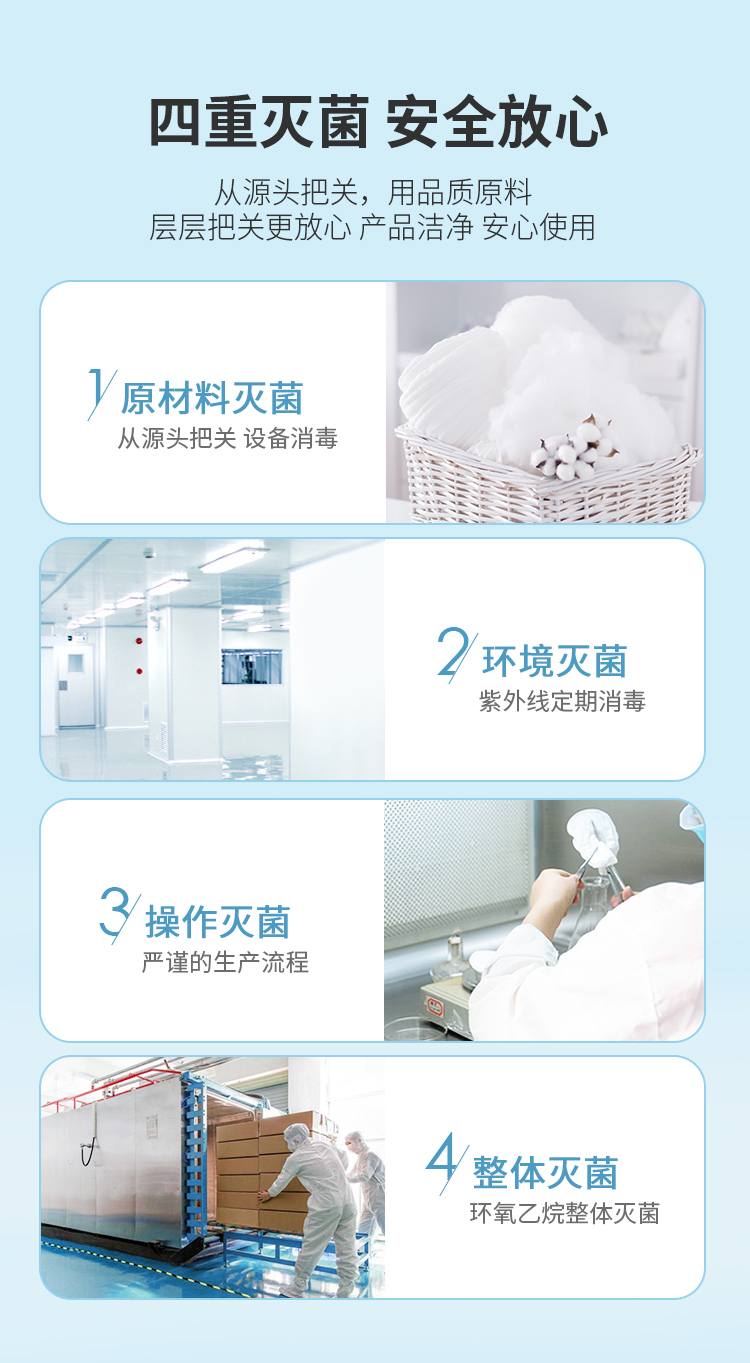 四重灭菌 安全放心

从源头把关，用品质原料
层层把关更放心 产品洁净 安心使用

1 原材料灭菌
从源头把关 设备消毒

2 环境灭菌
紫外线定期消毒

3 操作灭菌
严谨的生产流程

4 整体灭菌
环氧乙烷整体灭菌