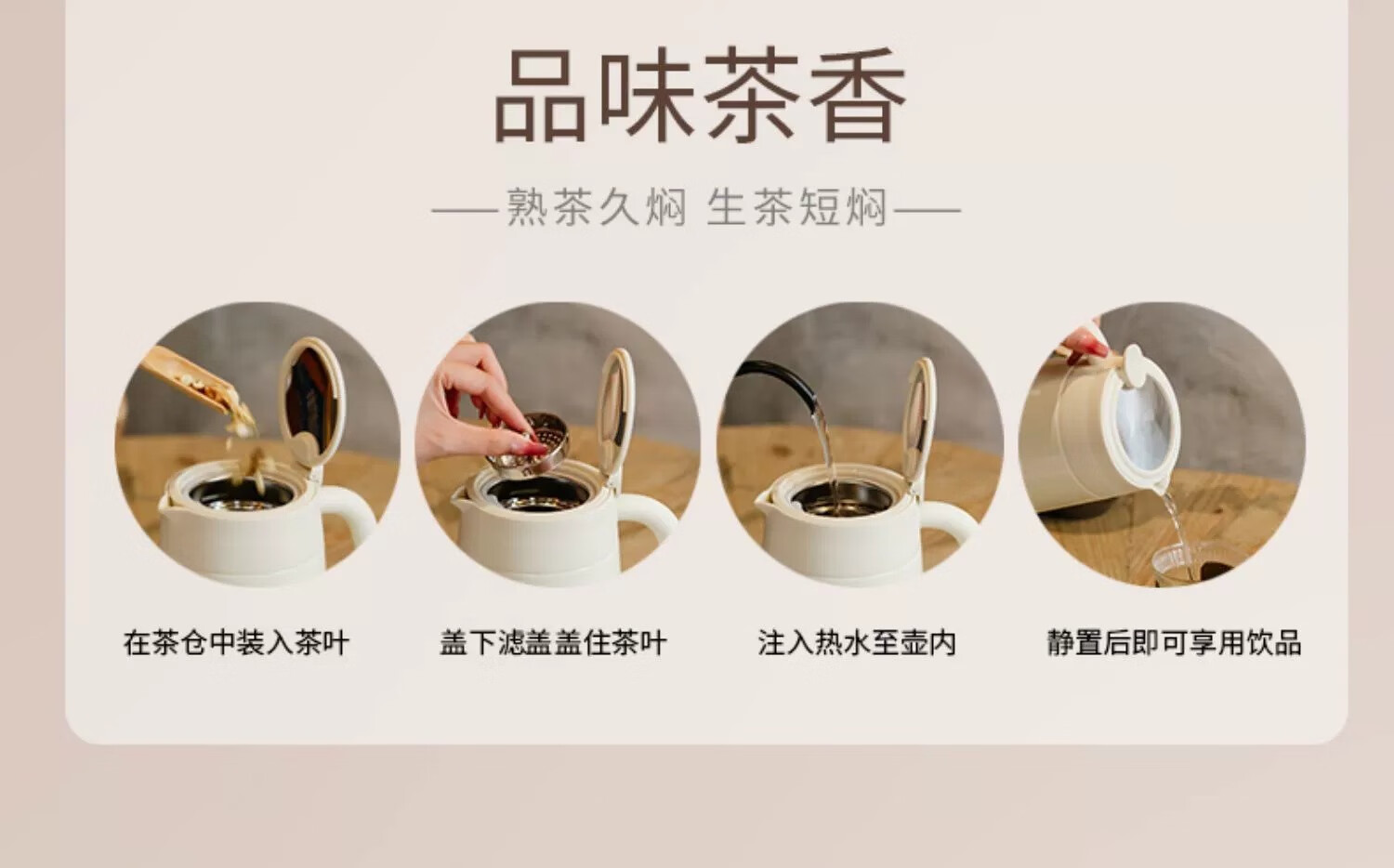 品味茶香

——熟茶久焖 生茶短焖——

在茶仓中装入茶叶

盖下滤盖盖住茶叶

注入热水至壶内

静置后即可享用饮品