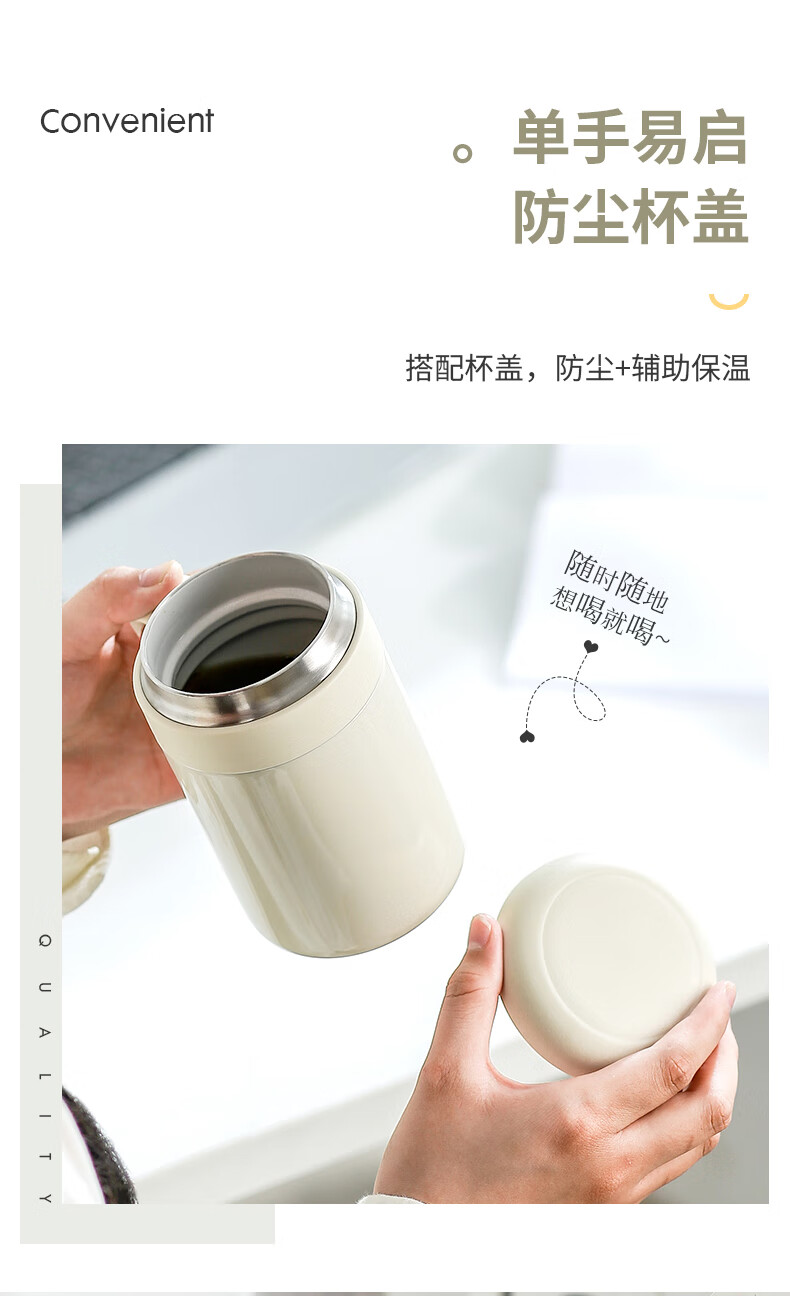 Convenient

单手易启
防尘杯盖

搭配杯盖，防尘+辅助保温

随时随地
想喝就喝~

QUALITY