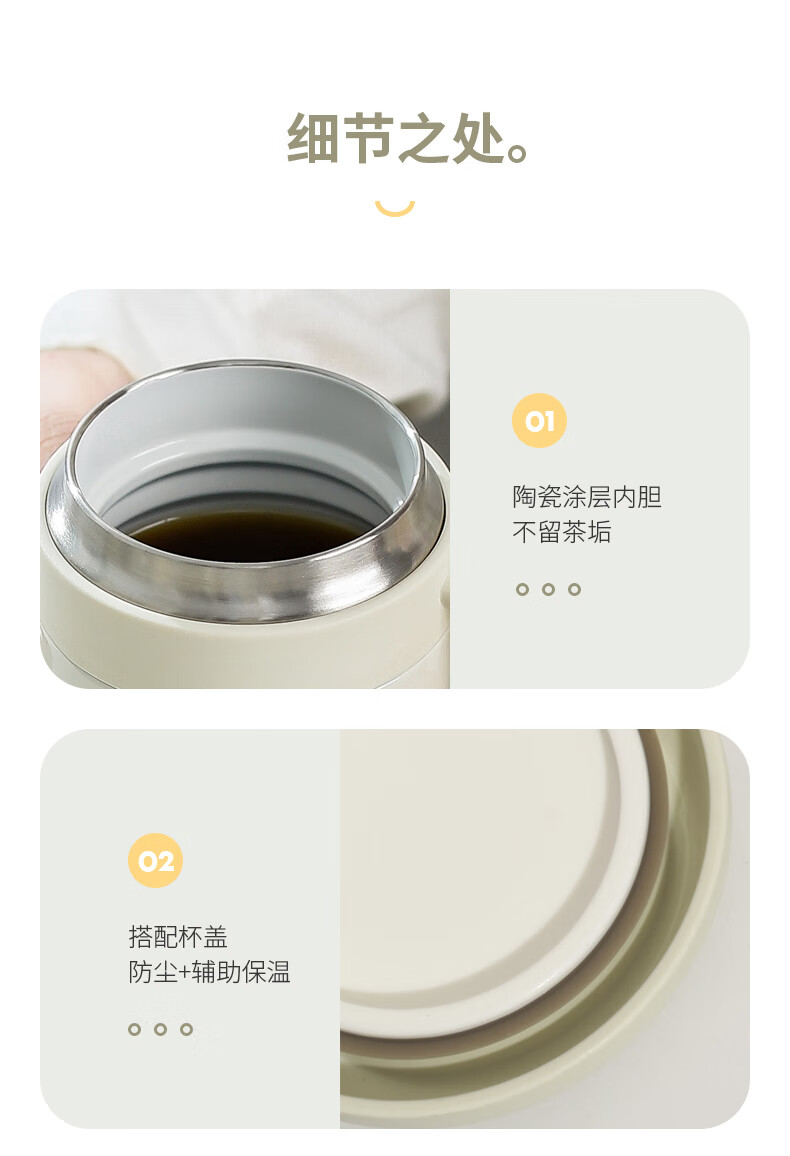 细节之处。

01

陶瓷涂层内胆
不留茶垢

02

搭配杯盖
防尘+辅助保温