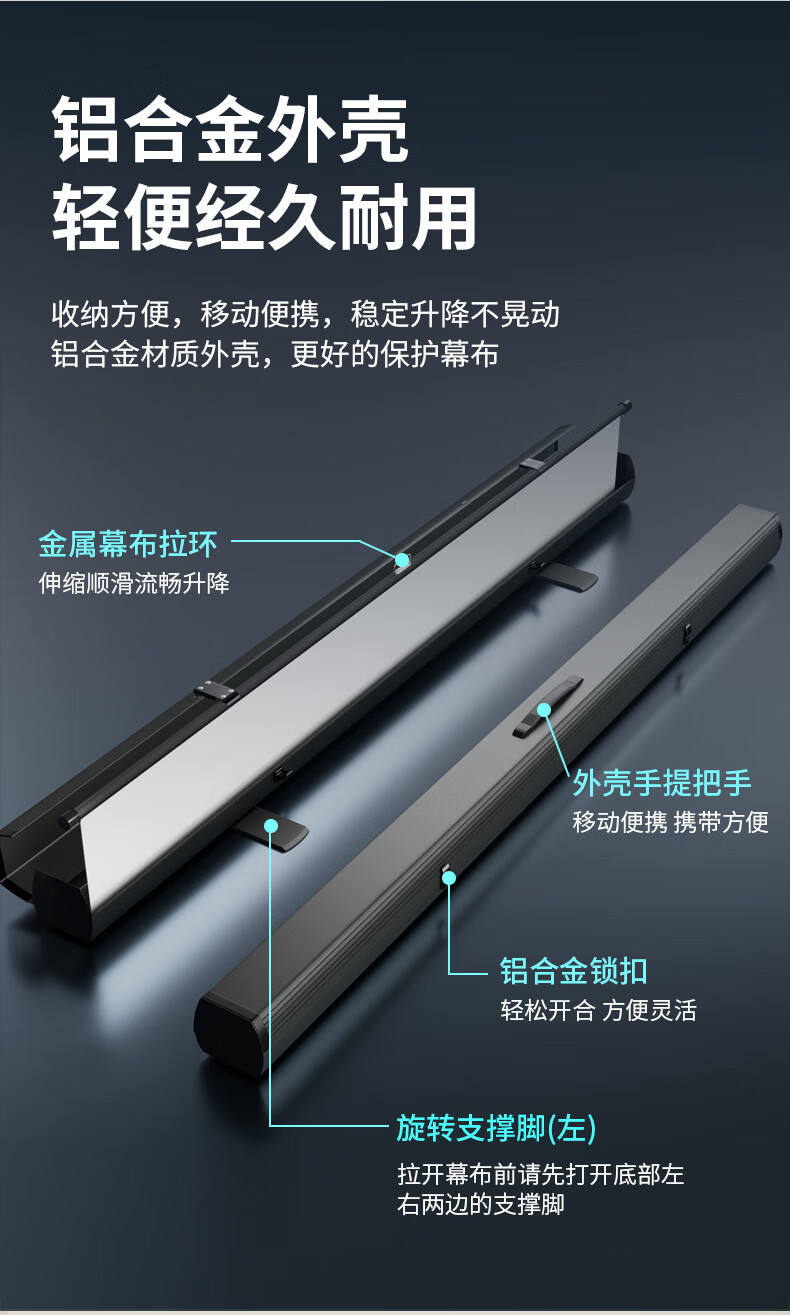 铝合金外壳
轻便经久耐用

收纳方便，移动便携，稳定升降不晃动
铝合金材质外壳，更好的保护幕布

金属幕布拉环
伸缩顺滑流畅升降

外壳手提把手
移动便携 携带方便

铝合金锁扣
轻松开合 方便灵活

旋转支撑脚(左)
拉开幕布前请先打开底部左右两边的支撑脚