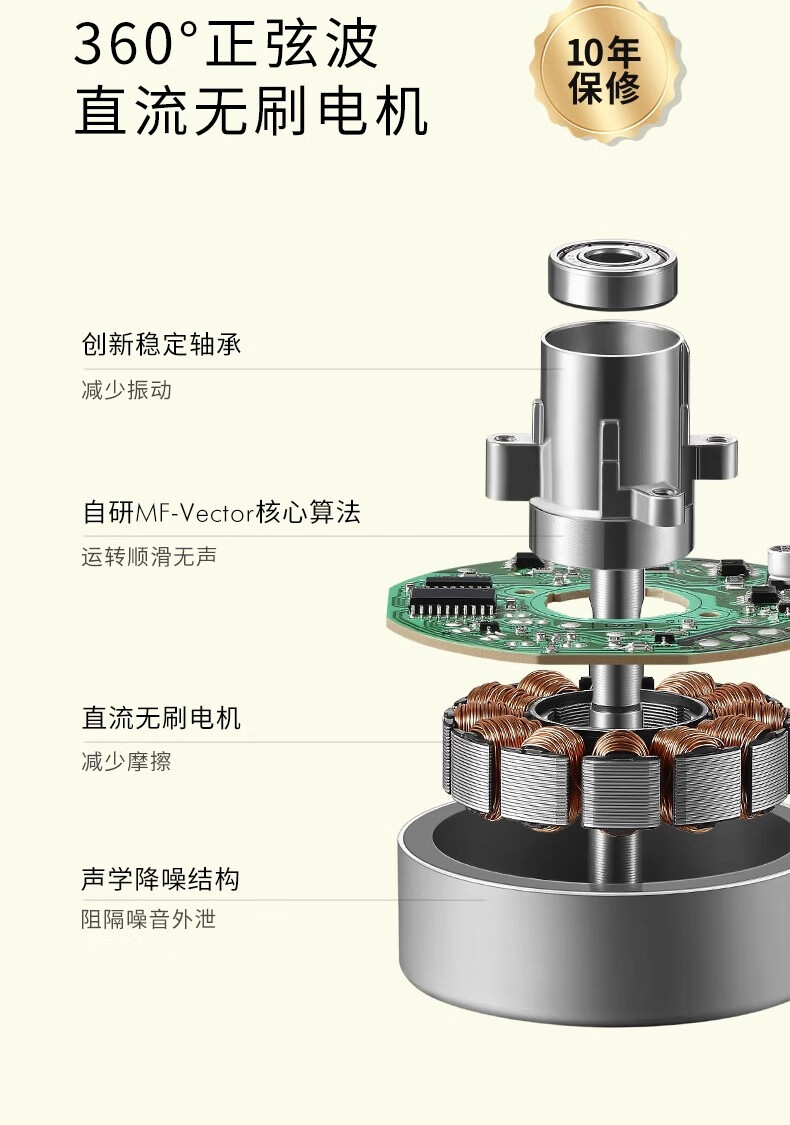 360°正弦波
直流无刷电机

10年
保修

创新稳定轴承
减少振动

自研MF-Vector核心算法
运转顺滑无声

直流无刷电机
减少摩擦

声学降噪结构
阻隔噪音外泄