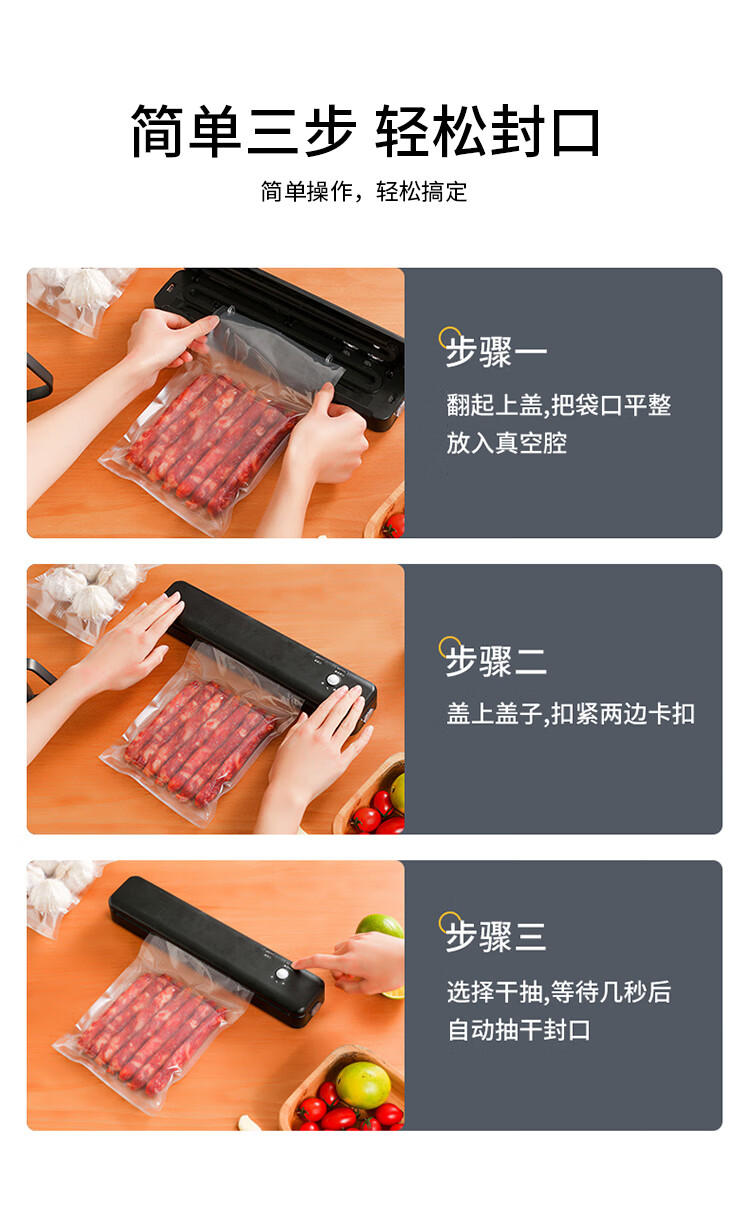 简单三步 轻松封口

简单操作，轻松搞定

步骤一

翻起上盖,把袋口平整放入真空腔

步骤二

盖上盖子,扣紧两边卡扣

步骤三

选择干抽,等待几秒后自动抽干封口