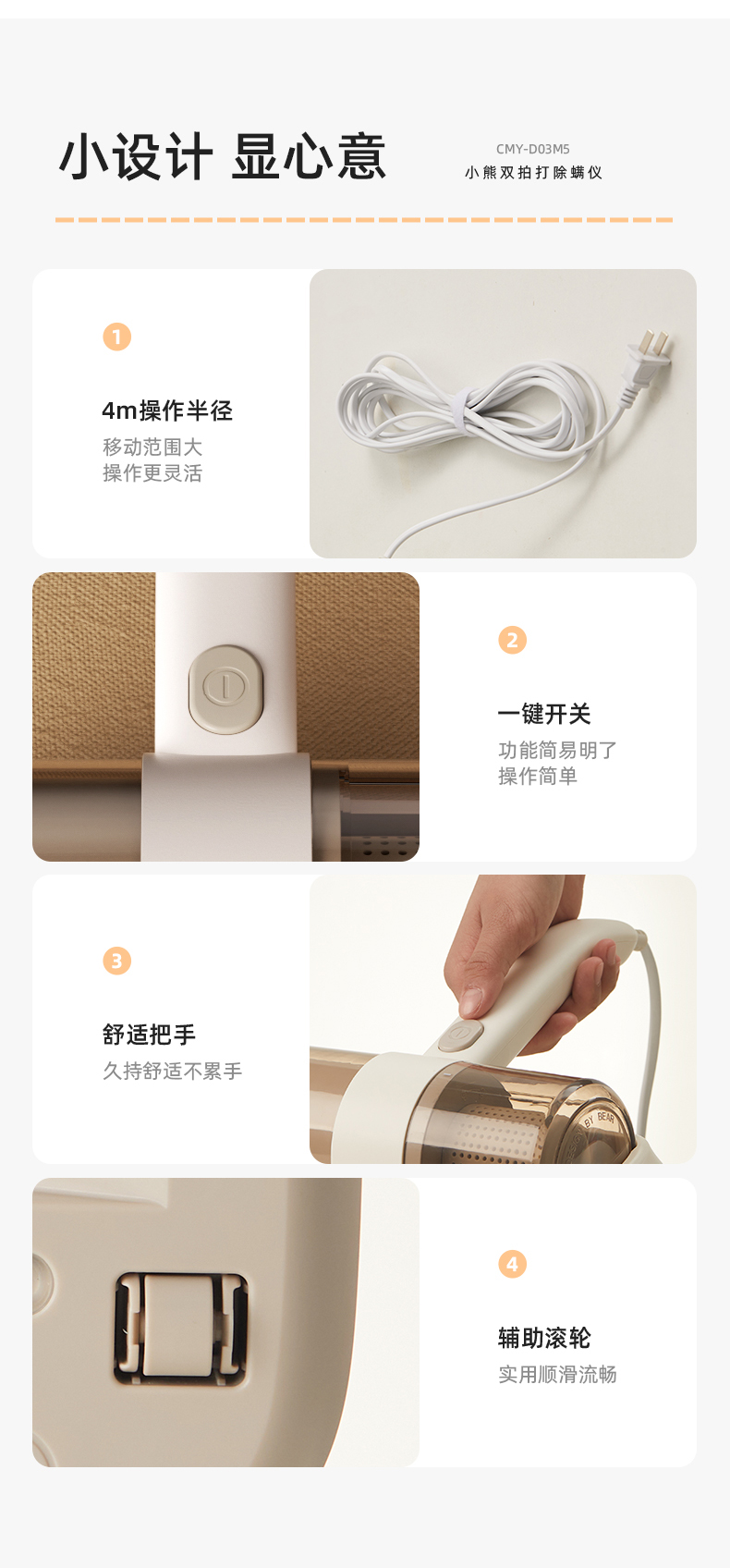 小设计 显心意

CMY-D03M5
小熊双拍打除螨仪

1

4m操作半径
移动范围大
操作更灵活

2

一键开关
功能简易明了
操作简单

3

舒适把手
久持舒适不累手

BY BEAR

4

辅助滚轮
实用顺滑流畅