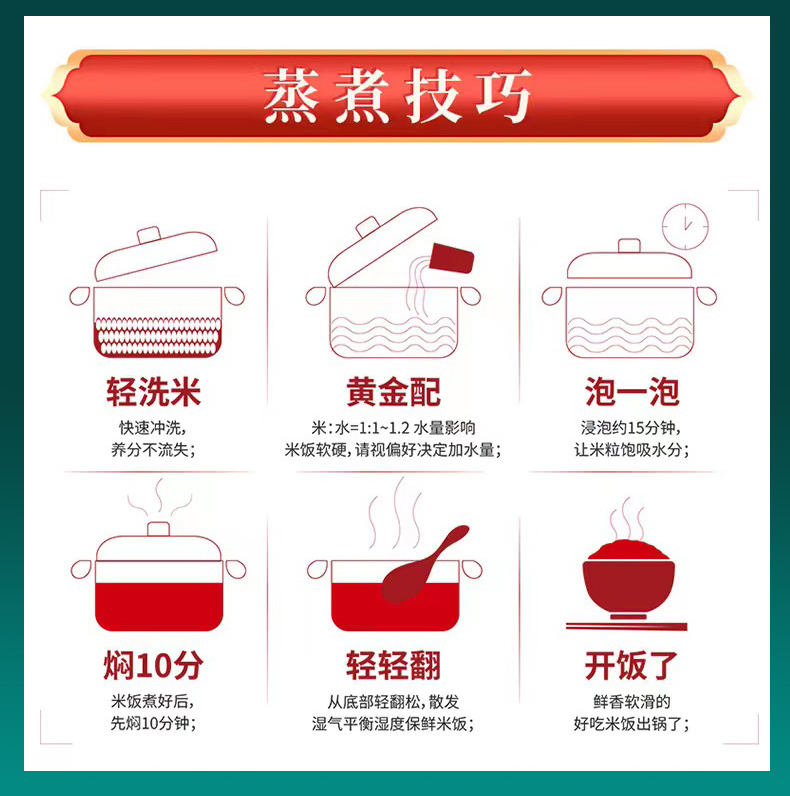 蒸煮技巧

轻洗米
快速冲洗，
养分不流失；

黄金配
米：水=1:1~1.2 水量影响
米饭软硬，请视偏好决定加水量；

泡一泡
浸泡约15分钟，
让米粒饱吸水分；

焖10分
米饭煮好后，
先焖10分钟；

轻轻翻
从底部轻翻松，散发
湿气平衡湿度保鲜米饭；

开饭了
鲜香软滑的
好吃米饭出锅了；