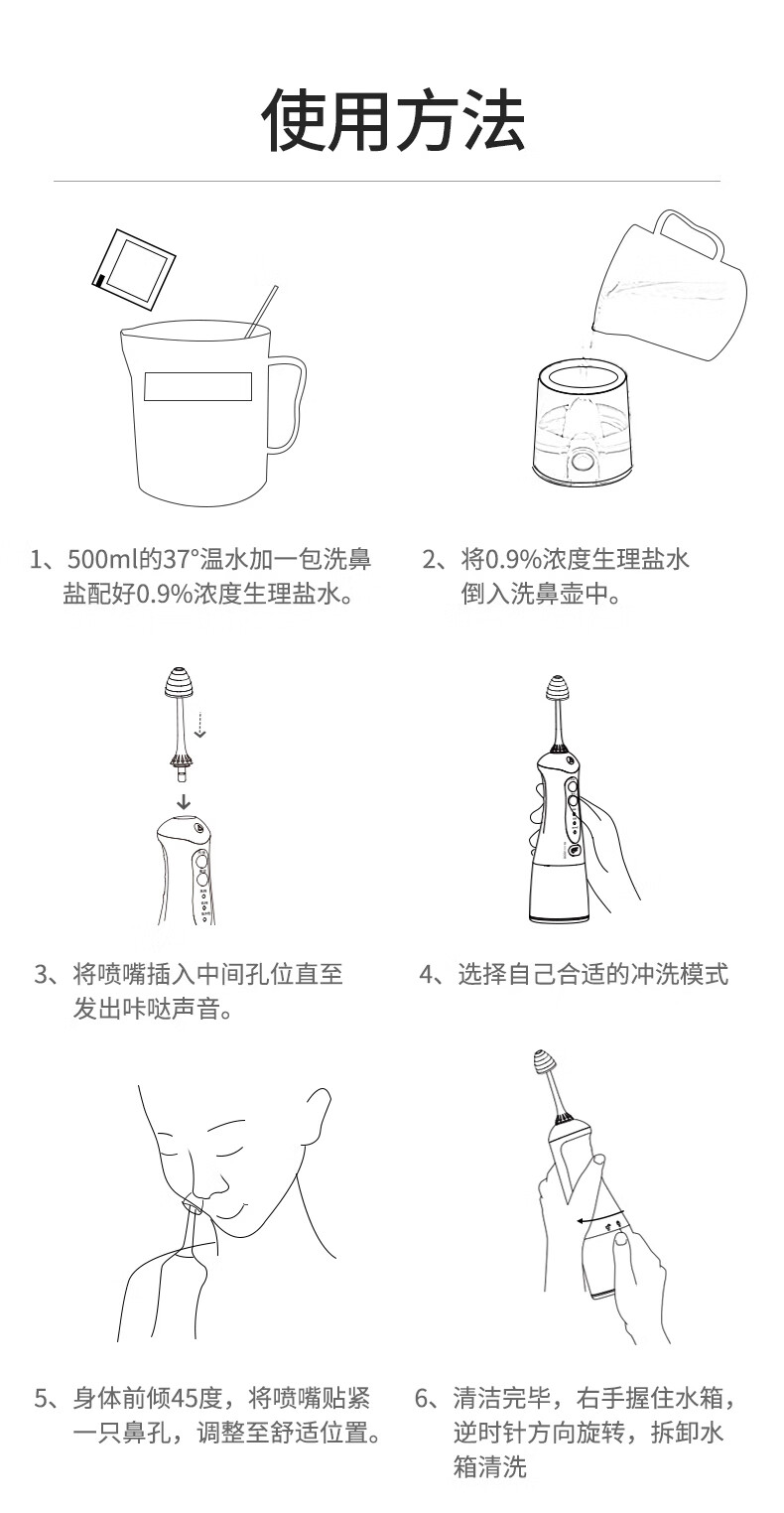 使用方法

1、500ml的37°温水加一包洗鼻盐配好0.9%浓度生理盐水。

2、将0.9%浓度生理盐水倒入洗鼻壶中。

3、将喷嘴插入中间孔位直至发出咔哒声音。

4、选择自己合适的冲洗模式

5、身体前倾45度，将喷嘴贴紧一只鼻孔，调整至舒适位置。

6、清洁完毕，右手握住水箱，逆时针方向旋转，拆卸水箱清洗