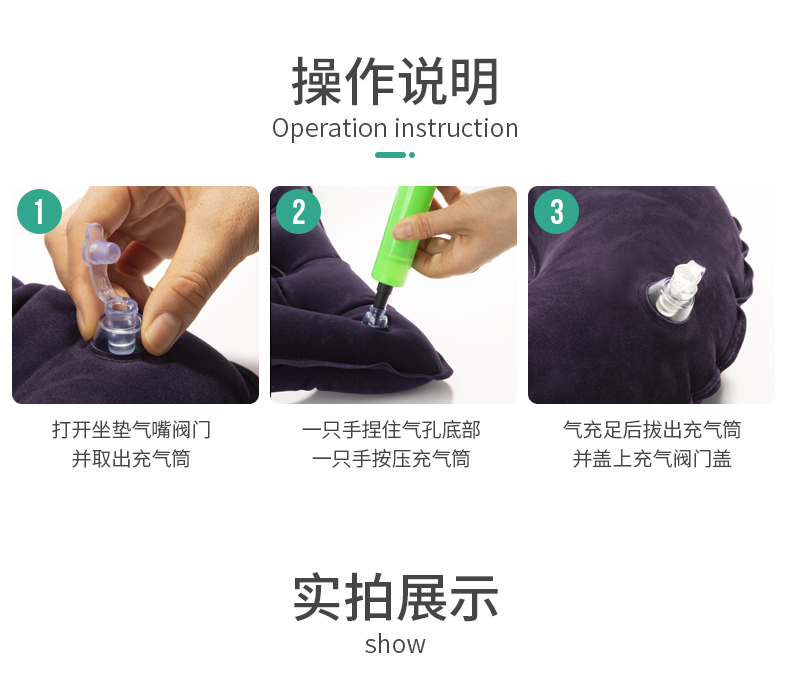 操作说明
Operation instruction

1

打开坐垫气嘴阀门
并取出充气筒

2

一只手捏住气孔底部
一只手按压充气筒

3

气充足后拔出充气筒
并盖上充气阀门盖

实拍展示
show