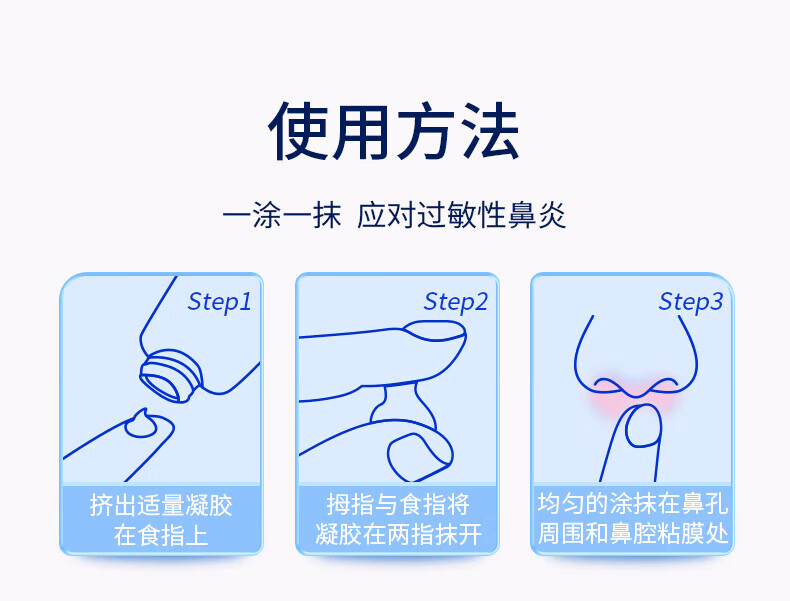 使用方法

一涂一抹 应对过敏性鼻炎

Step1

挤出适量凝胶在食指上

Step2

拇指与食指将凝胶在两指抹开

Step3

均匀的涂抹在鼻孔周围和鼻腔粘膜处