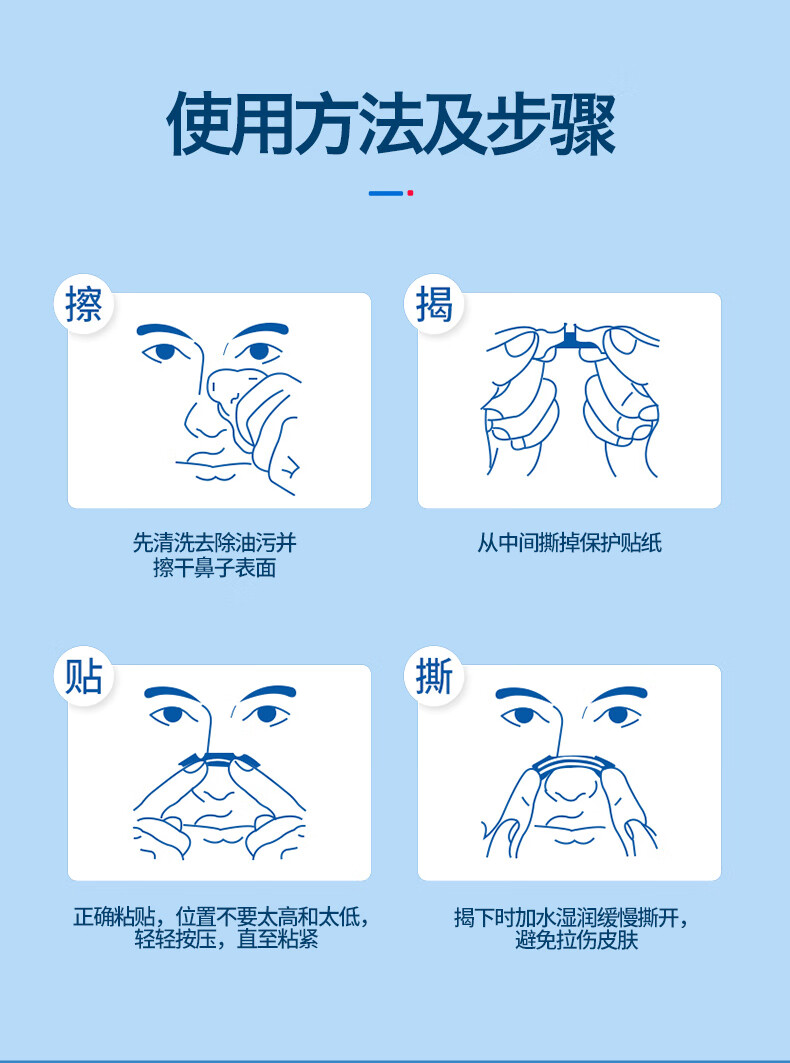 使用方法及步骤

擦

先清洗去除油污并擦干鼻子表面

揭

从中间撕掉保护贴纸

贴

正确粘贴，位置不要太高和太低，轻轻按压，直至粘紧

撕

揭下时加水湿润缓慢撕开，避免拉伤皮肤